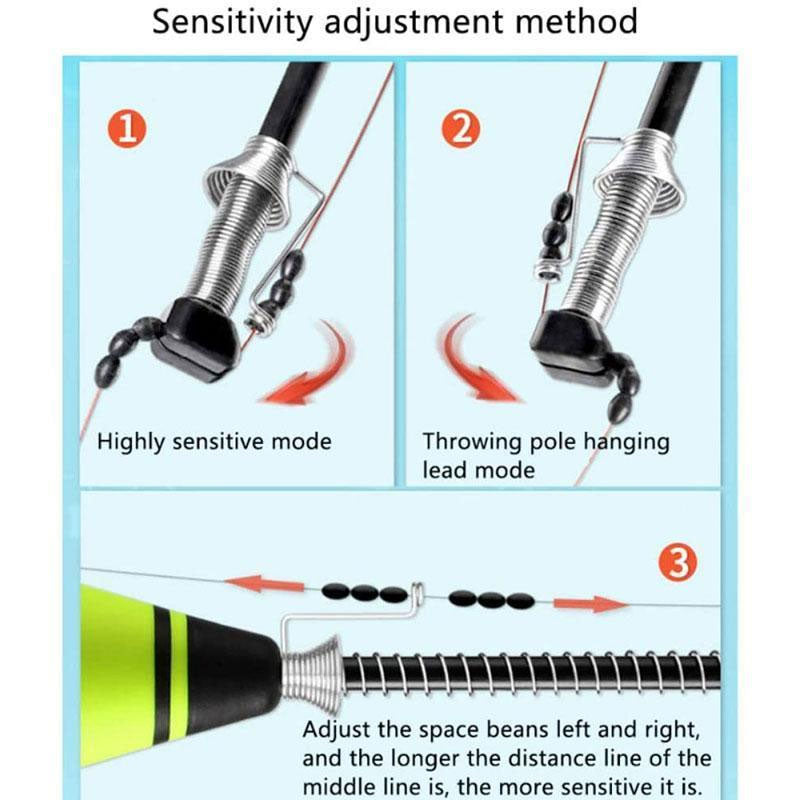 Sensitivity adjustment method

1

Highly sensitive mode

2

Throwing pole hanging lead mode

3

Adjust the space beans left and right, and the longer the distance line of the middle line is, the more sensitive it is.