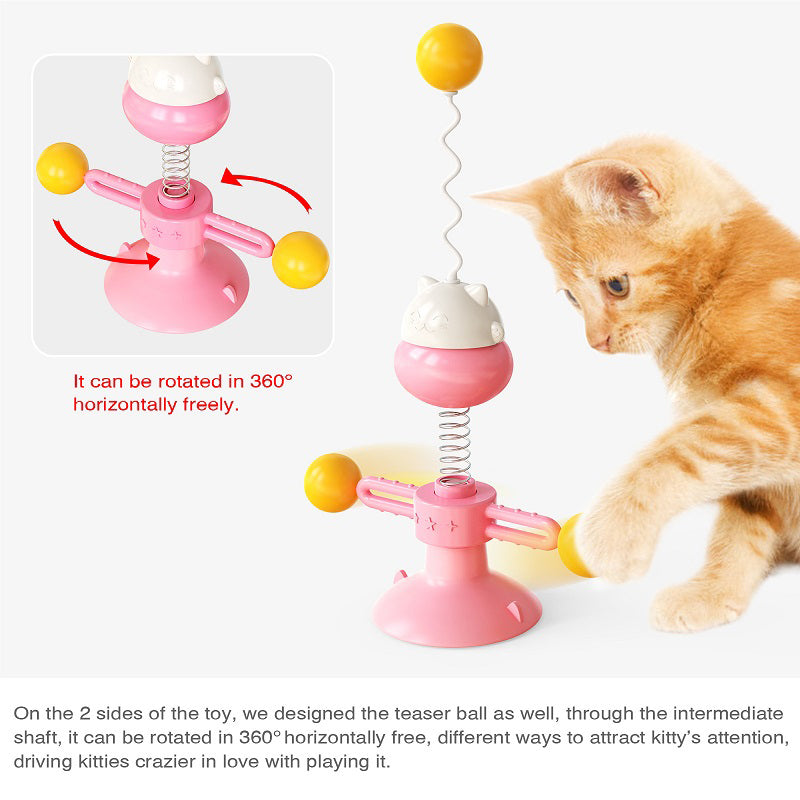 It can be rotated in 360°
horizontally freely.

On the 2 sides of the toy, we designed the teaser ball as well, through the intermediate shaft, it can be rotated in 360° horizontally free, different ways to attract kitty's attention, driving kitties crazier in love with playing it.