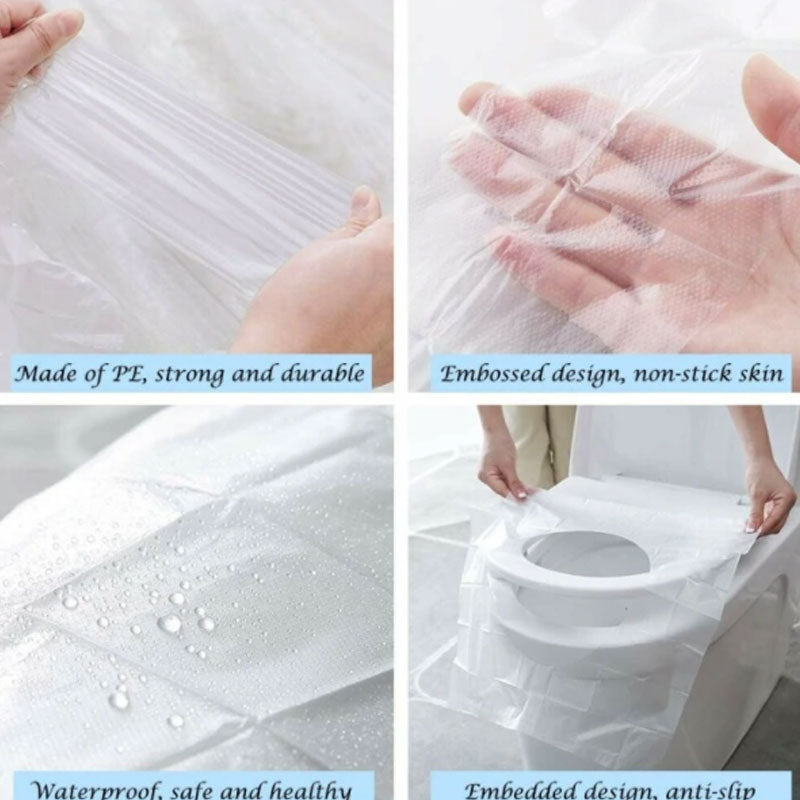 Made of PE, strong and durable

Embossed design, non-stick skin

Waterproof, safe and healthy

Embedded design, anti-slip