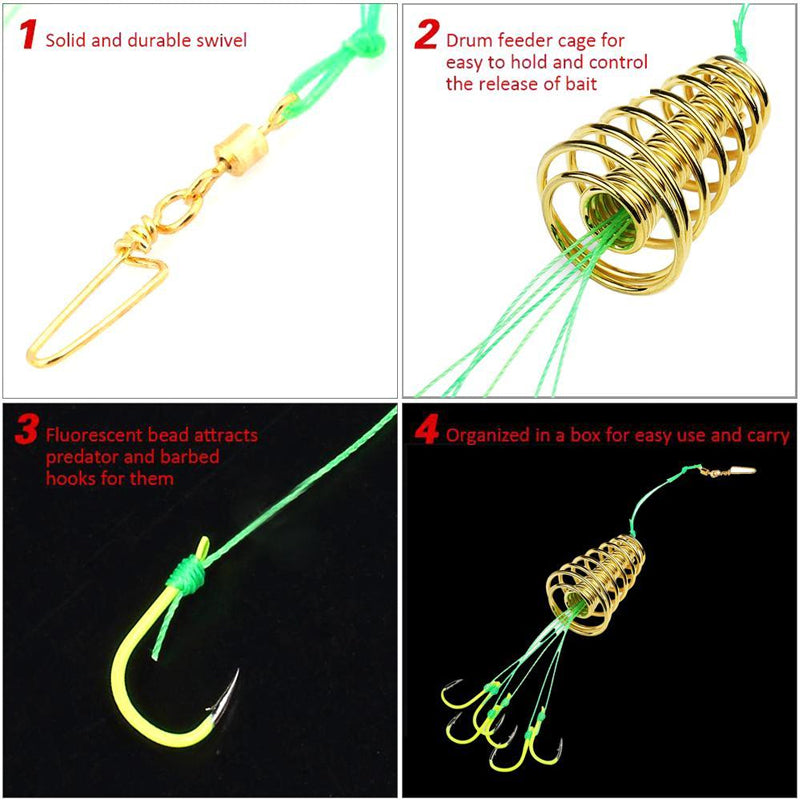 1 Solid and durable swivel

2 Drum feeder cage for easy to hold and control the release of bait

3 Fluorescent bead attracts predator and barbed hooks for them

4 Organized in a box for easy use and carry