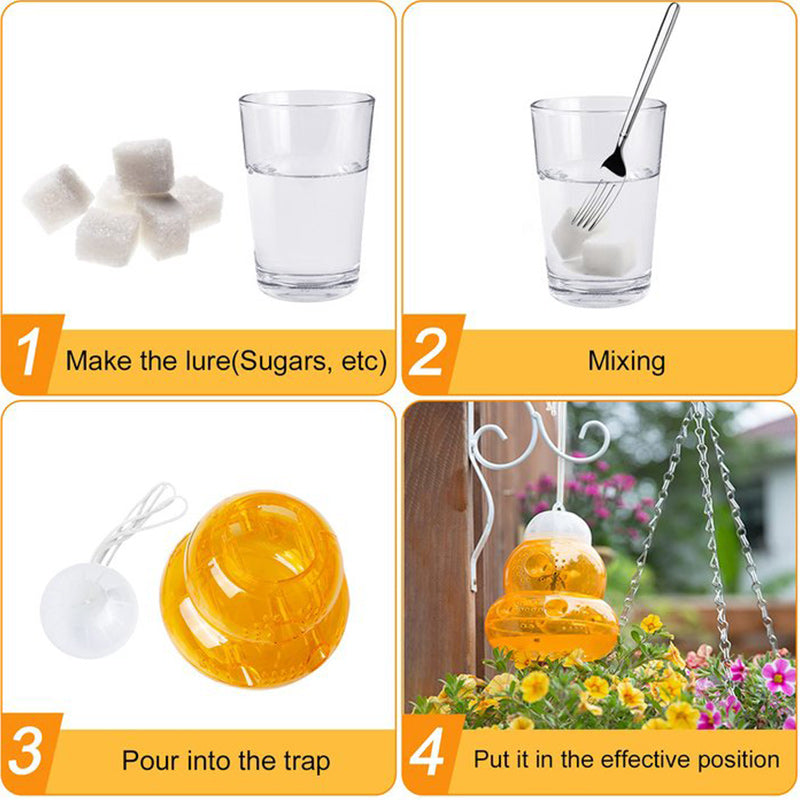 1 Make the lure(Sugars, etc)

2 Mixing

3 Pour into the trap

4 Put it in the effective position