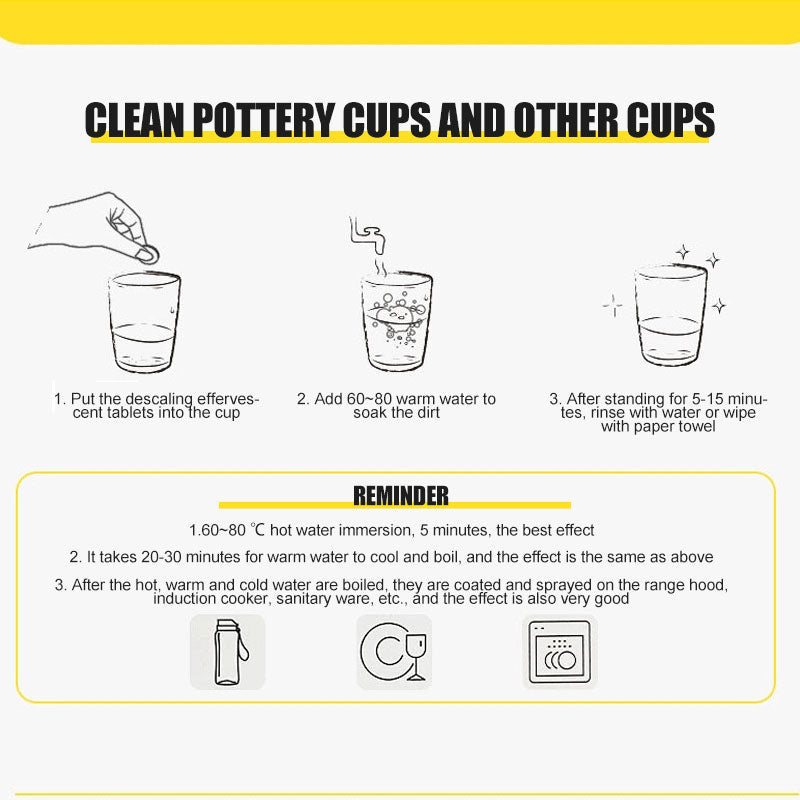 CLEAN POTTERY CUPS AND OTHER CUPS

1. Put the descaling effervescent tablets into the cup

2. Add 60~80 warm water to soak the dirt

3. After standing for 5-15 minutes, rinse with water or wipe with paper towel

REMINDER

1.60~80 ℃ hot water immersion, 5 minutes, the best effect

2. It takes 20-30 minutes for warm water to cool and boil, and the effect is the same as above

3. After the hot, warm and cold water are boiled, they are coated and sprayed on the range hood, induction cooker, sanitary ware, etc., and the effect is also very good