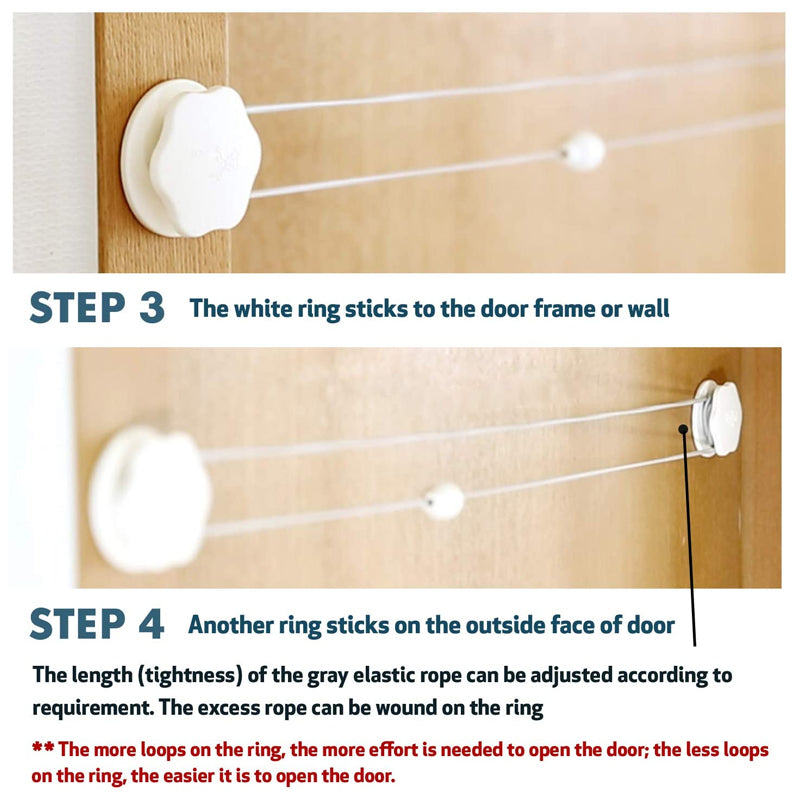 STEP 3 The white ring sticks to the door frame or wall

STEP 4 Another ring sticks on the outside face of door

The length (tightness) of the gray elastic rope can be adjusted according to requirement. The excess rope can be wound on the ring

** The more loops on the ring, the more effort is needed to open the door; the less loops on the ring, the easier it is to open the door.