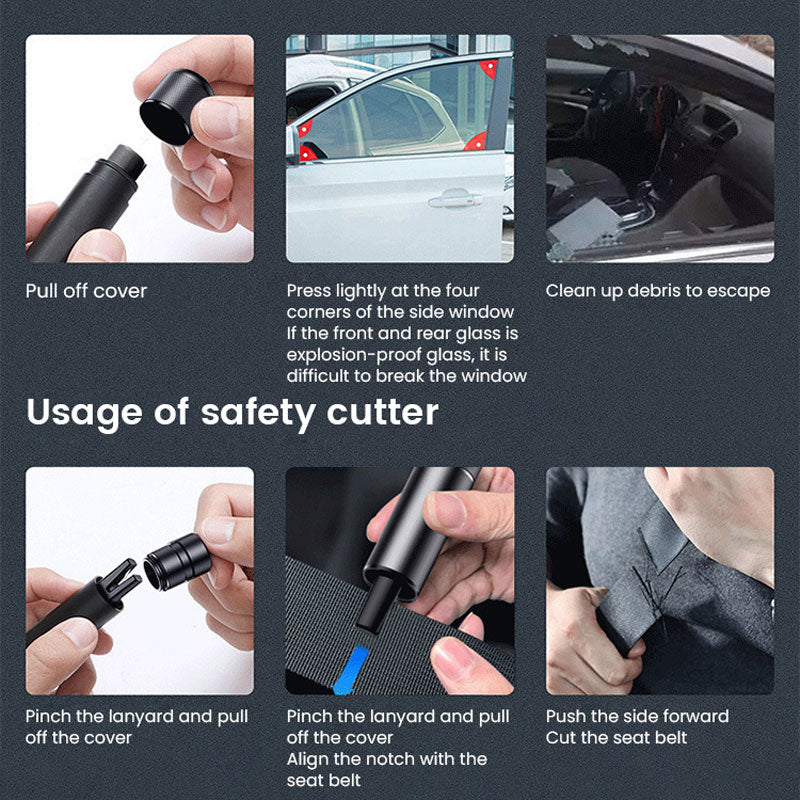 Pull off cover

Press lightly at the four corners of the side window
If the front and rear glass is explosion-proof glass, it is difficult to break the window

Clean up debris to escape

Usage of safety cutter

Pinch the lanyard and pull off the cover

Pinch the lanyard and pull off the cover
Align the notch with the seat belt

Push the side forward
Cut the seat belt