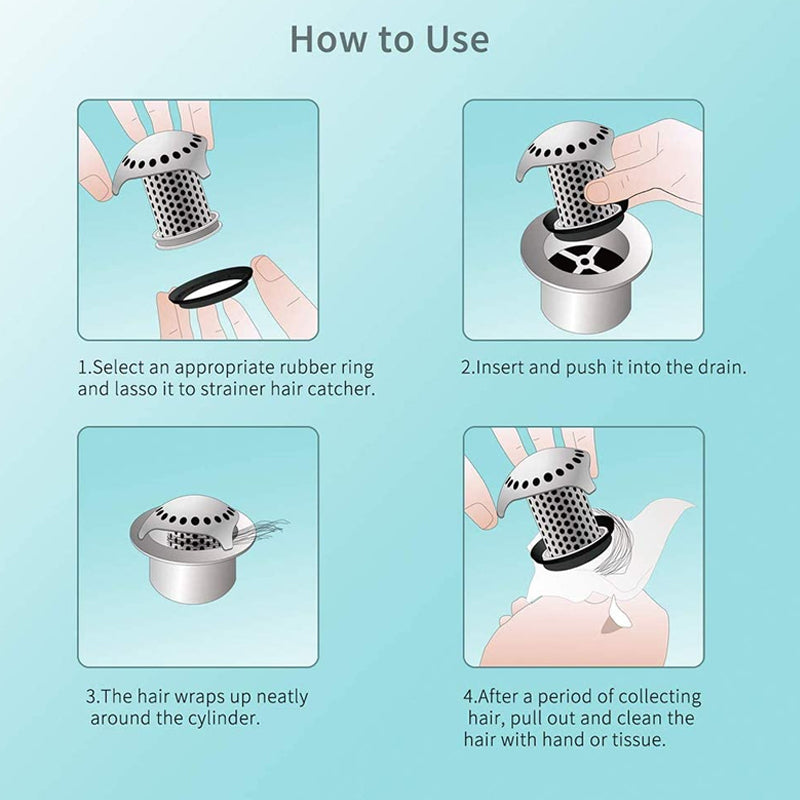 How to Use

1.Select an appropriate rubber ring and lasso it to strainer hair catcher.

2.Insert and push it into the drain.

3.The hair wraps up neatly around the cylinder.

4.After a period of collecting hair, pull out and clean the hair with hand or tissue.