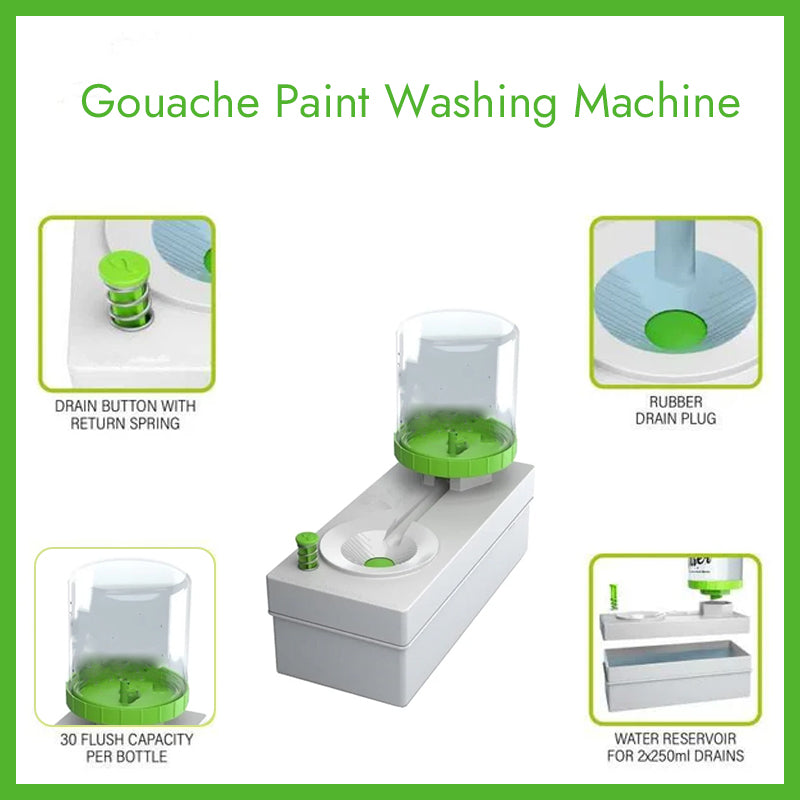 Gouache Paint Washing Machine

DRAIN BUTTON WITH RETURN SPRING

RUBBER DRAIN PLUG

30 FLUSH CAPACITY PER BOTTLE

WATER RESERVOIR FOR 2x250ml DRAINS