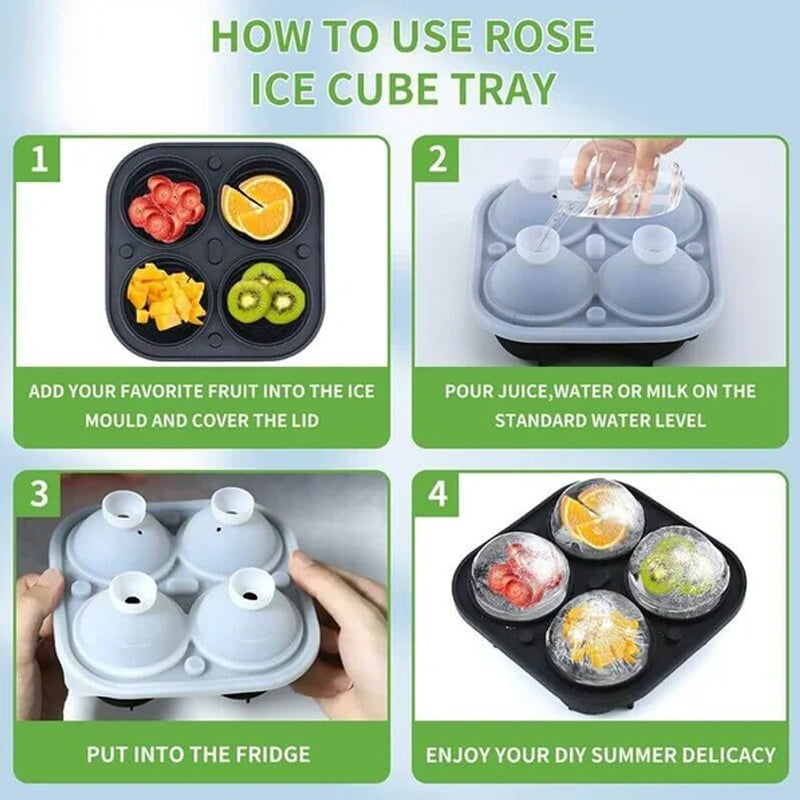 HOW TO USE ROSE ICE CUBE TRAY

1

ADD YOUR FAVORITE FRUIT INTO THE ICE MOULD AND COVER THE LID

2

POUR JUICE,WATER OR MILK ON THE STANDARD WATER LEVEL

3

PUT INTO THE FRIDGE

4

ENJOY YOUR DIY SUMMER DELICACY