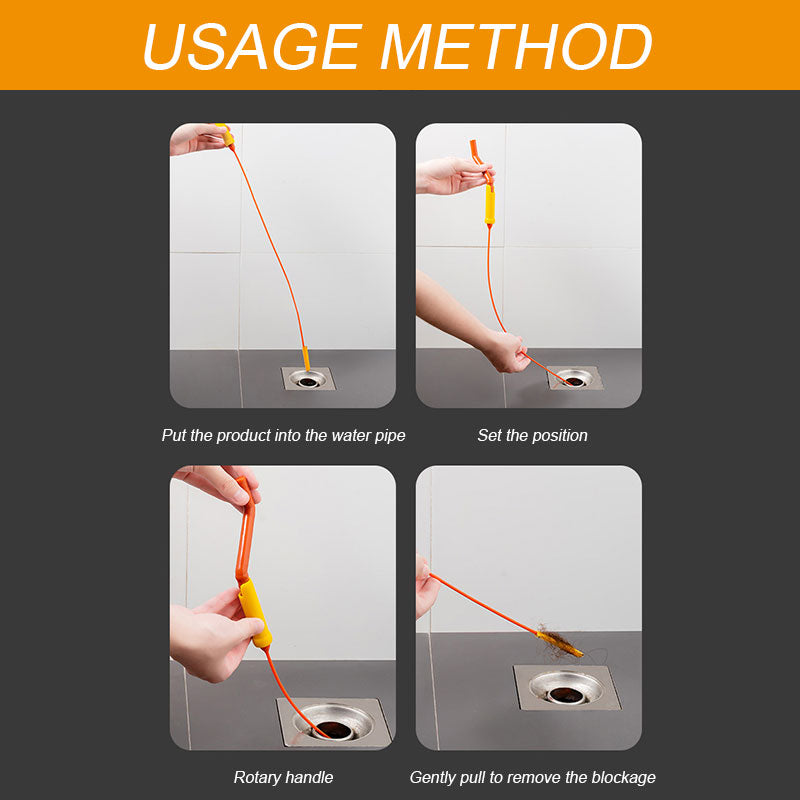 USAGE METHOD

Put the product into the water pipe

Set the position

Rotary handle

Gently pull to remove the blockage