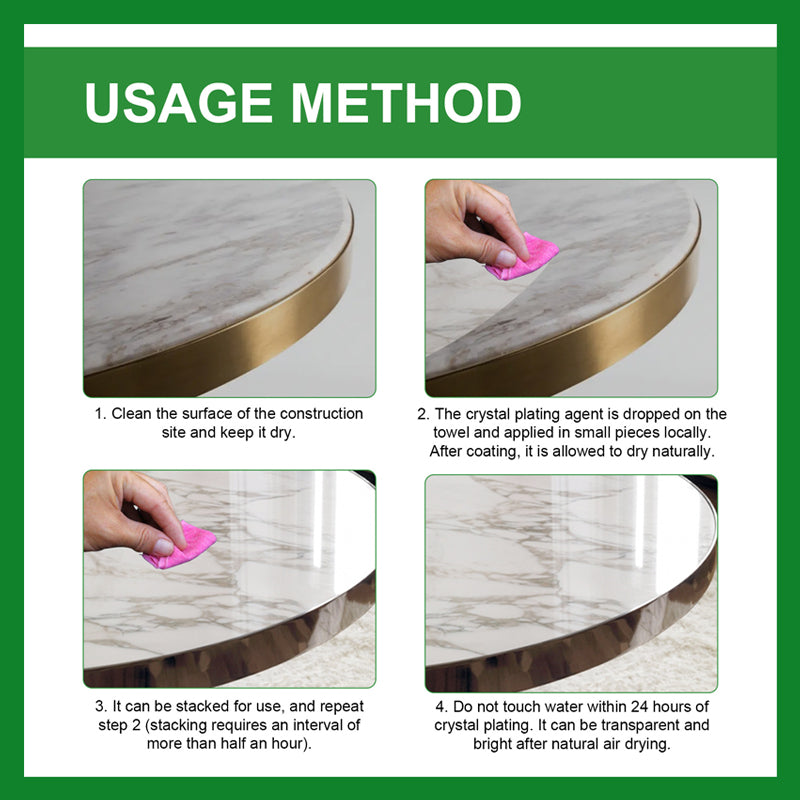 USAGE METHOD

1. Clean the surface of the construction site and keep it dry.

2. The crystal plating agent is dropped on the towel and applied in small pieces locally. After coating, it is allowed to dry naturally.

3. It can be stacked for use, and repeat step 2 (stacking requires an interval of more than half an hour).

4. Do not touch water within 24 hours of crystal plating. It can be transparent and bright after natural air drying.