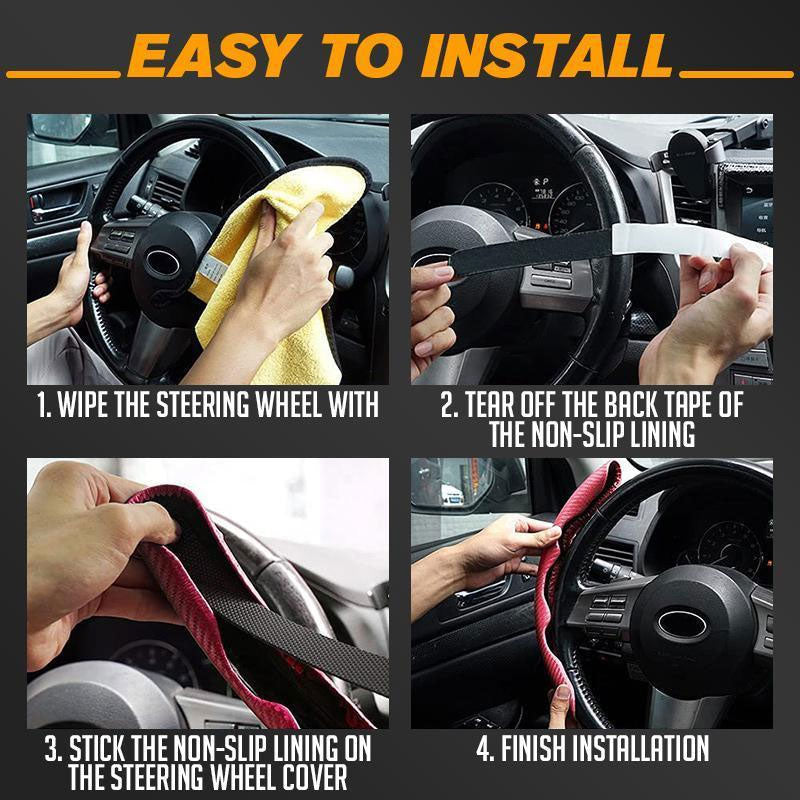 EASY TO INSTALL

1. WIPE THE STEERING WHEEL WITH

2. TEAR OFF THE BACK TAPE OF THE NON-SLIP LINING

3. STICK THE NON-SLIP LINING ON THE STEERING WHEEL COVER

4. FINISH INSTALLATION