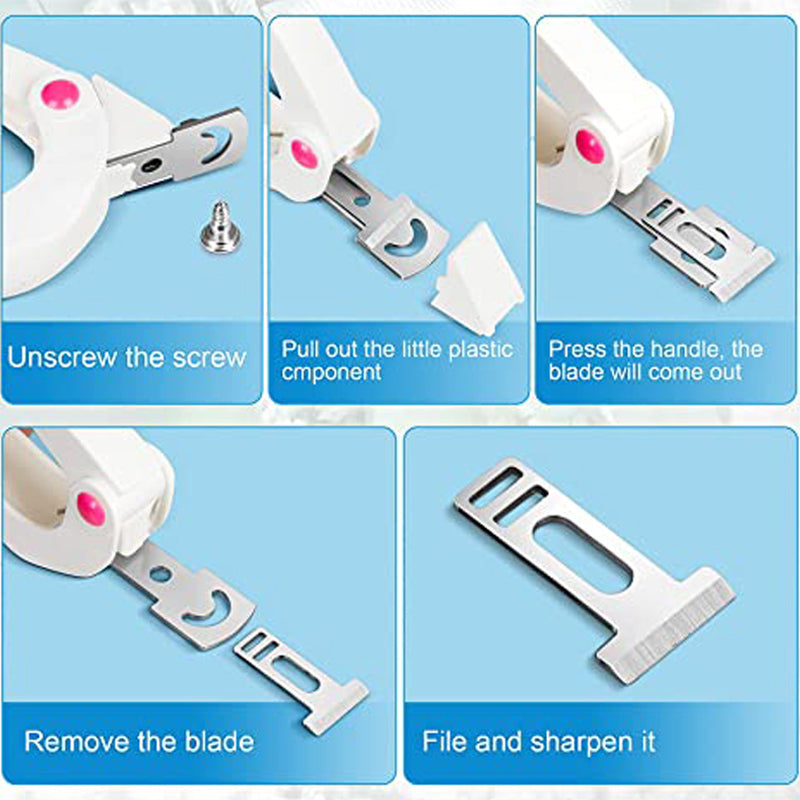 Unscrew the screw

Pull out the little plastic cmponent

Press the handle, the blade will come out

Remove the blade

File and sharpen it