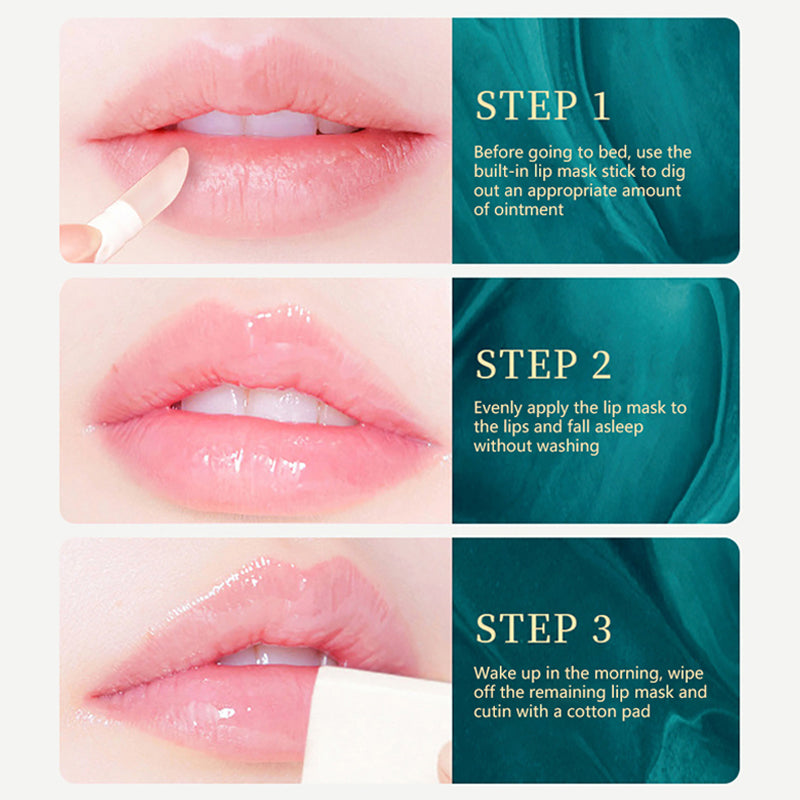 STEP 1

Before going to bed, use the built-in lip mask stick to dig out an appropriate amount of ointment

STEP 2

Evenly apply the lip mask to the lips and fall asleep without washing

STEP 3

Wake up in the morning, wipe off the remaining lip mask and cutin with a cotton pad