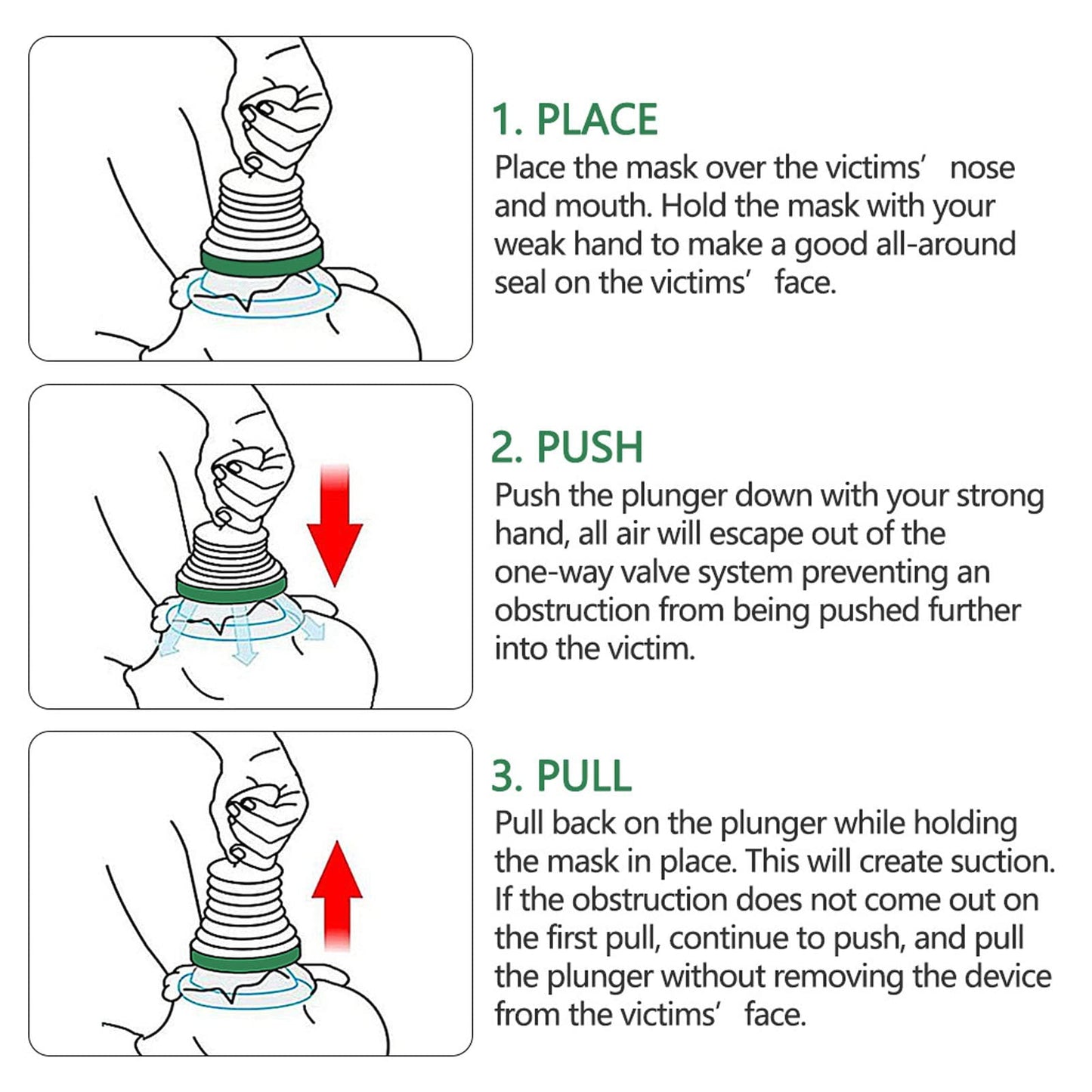 1. PLACE

Place the mask over the victims’ nose and mouth. Hold the mask with your weak hand to make a good all-around seal on the victims’ face.

2. PUSH

Push the plunger down with your strong hand, all air will escape out of the one-way valve system preventing an obstruction from being pushed further into the victim.

3. PULL

Pull back on the plunger while holding the mask in place. This will create suction. If the obstruction does not come out on the first pull, continue to push, and pull the plunger without removing the device from the victims’ face.