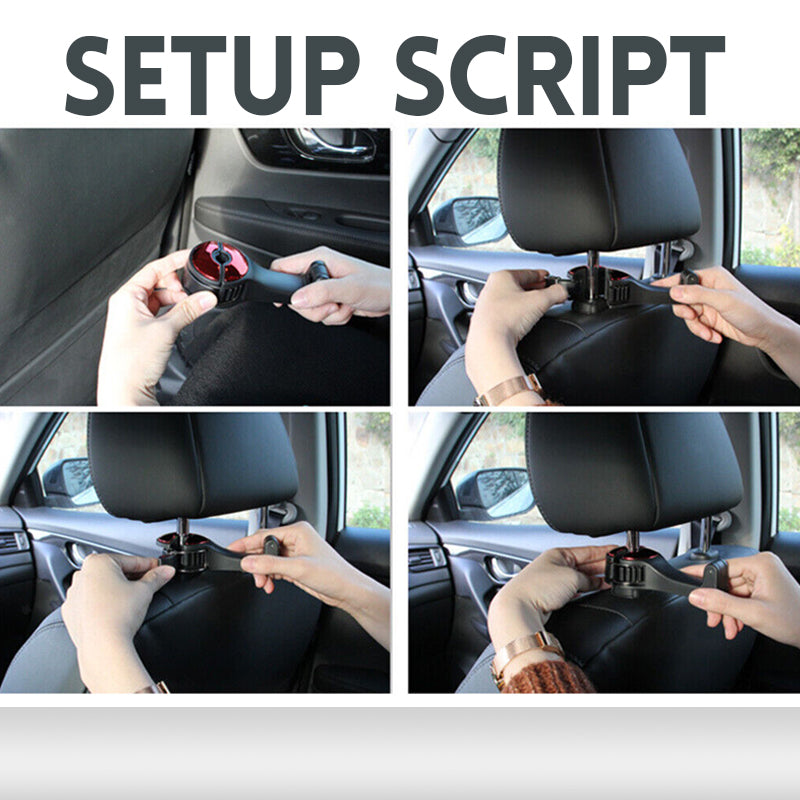 SETUP SCRIPT