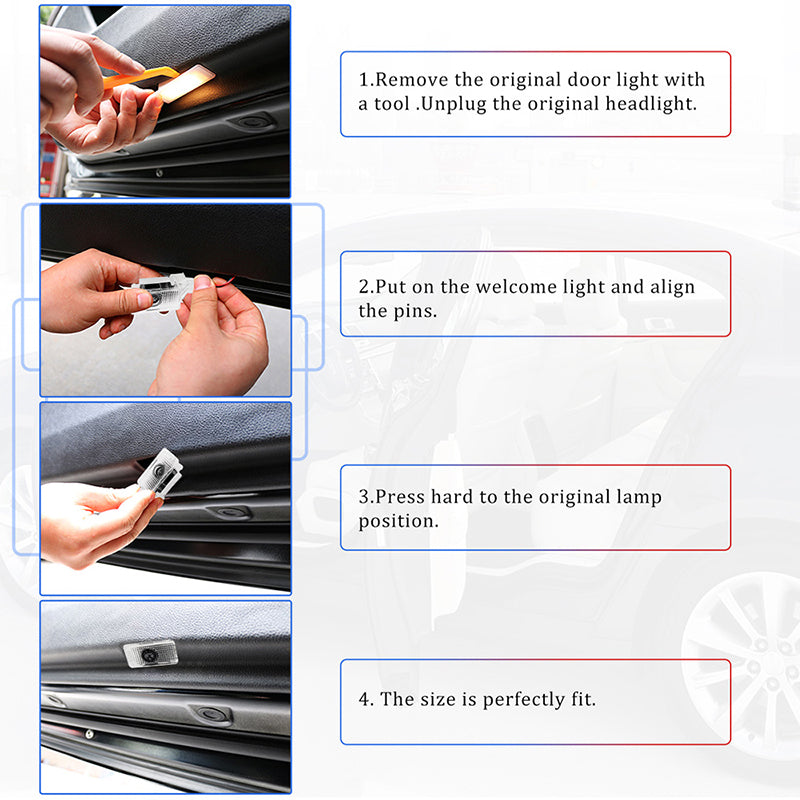 1.Remove the original door light with a tool .Unplug the original headlight.

2.Put on the welcome light and align the pins.

3.Press hard to the original lamp position.

4. The size is perfectly fit.