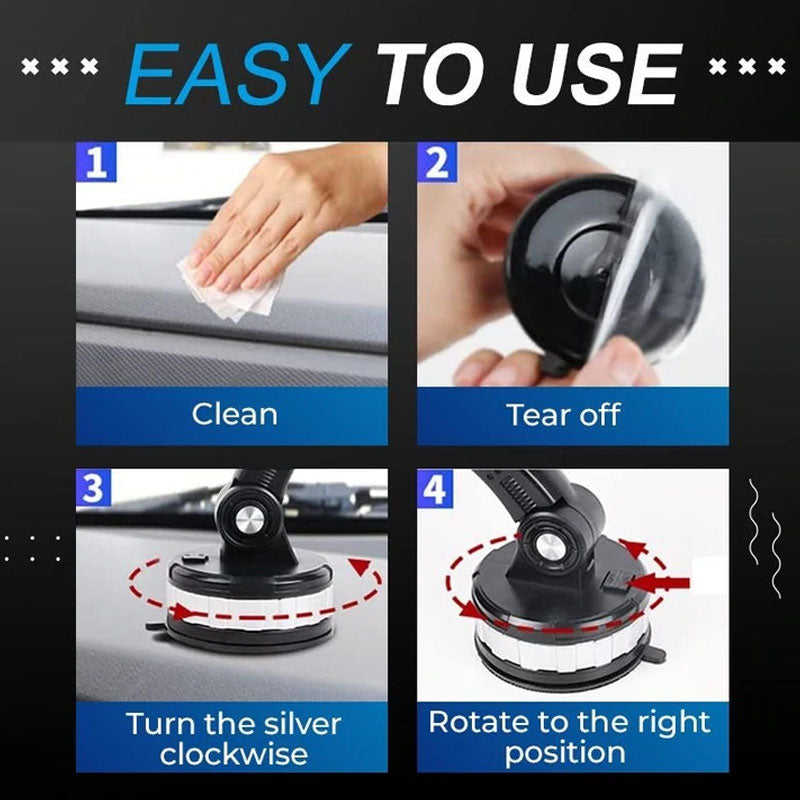 EASY TO USE

1
Clean

2
Tear off

3
Turn the silver clockwise

4
Rotate to the right position