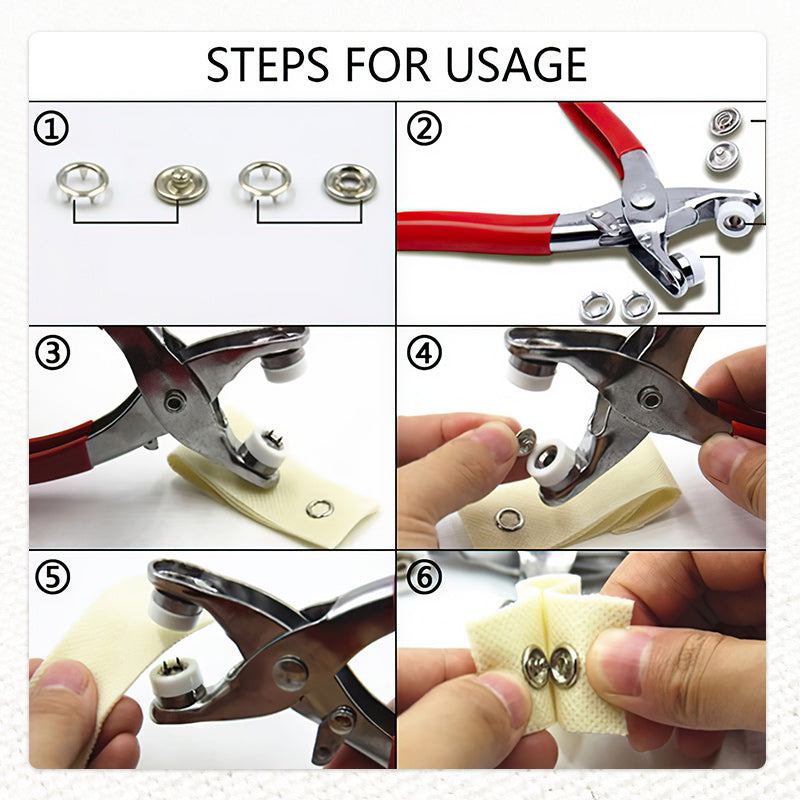 STEPS FOR USAGE

①

②

③

④

⑤

⑥