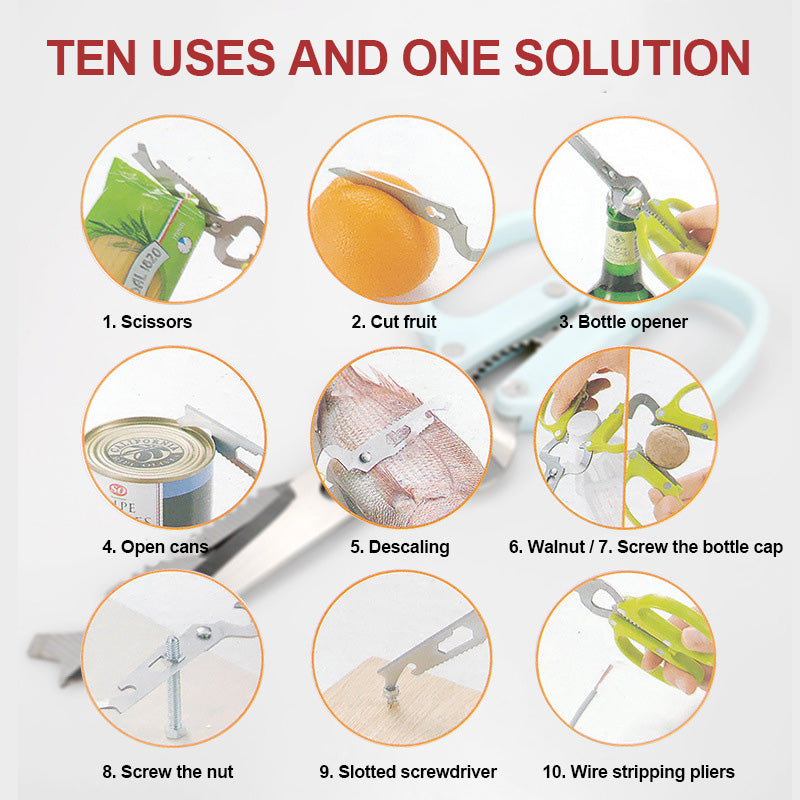 TEN USES AND ONE SOLUTION

1. Scissors

2. Cut fruit

3. Bottle opener

4. Open cans

5. Descaling

6. Walnut / 7. Screw the bottle cap

8. Screw the nut

9. Slotted screwdriver

10. Wire stripping pliers