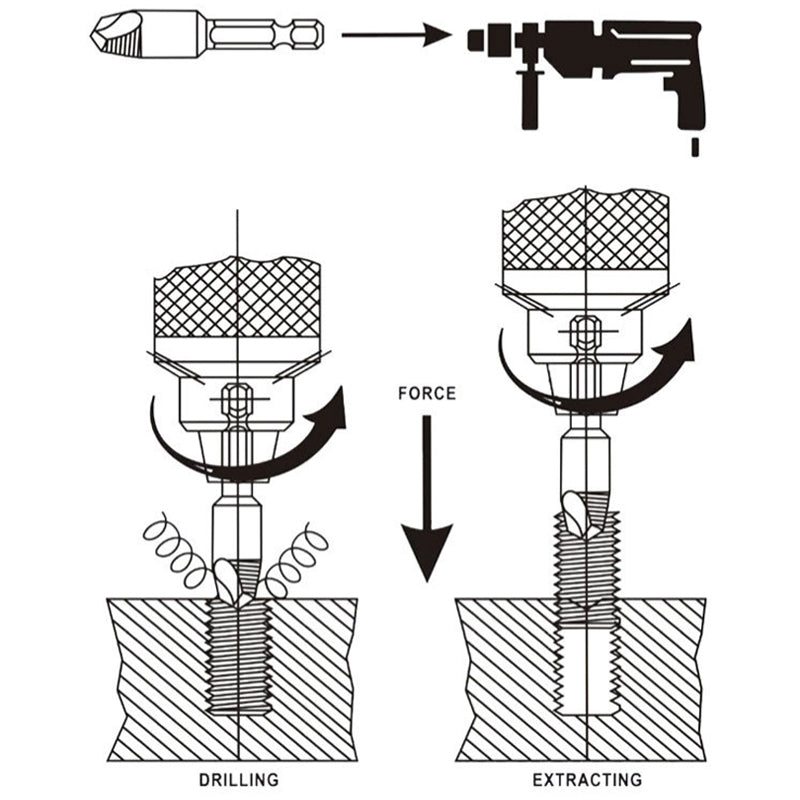 FORCE

DRILLING

EXTRACTING