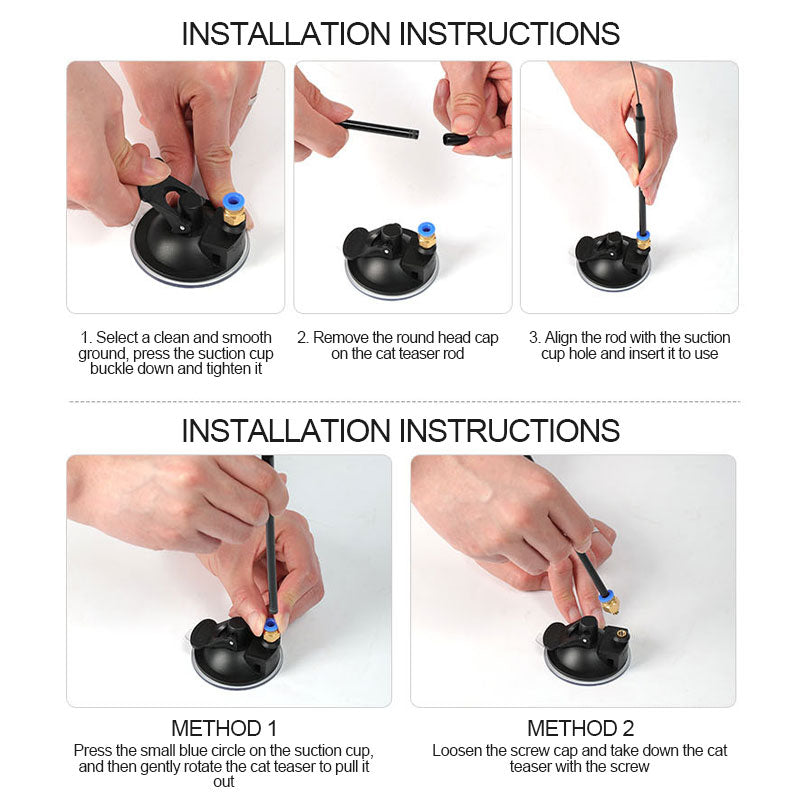 INSTALLATION INSTRUCTIONS

1. Select a clean and smooth ground, press the suction cup buckle down and tighten it

2. Remove the round head cap on the cat teaser rod

3. Align the rod with the suction cup hole and insert it to use

INSTALLATION INSTRUCTIONS

METHOD 1
Press the small blue circle on the suction cup, and then gently rotate the cat teaser to pull it out

METHOD 2
Loosen the screw cap and take down the cat teaser with the screw