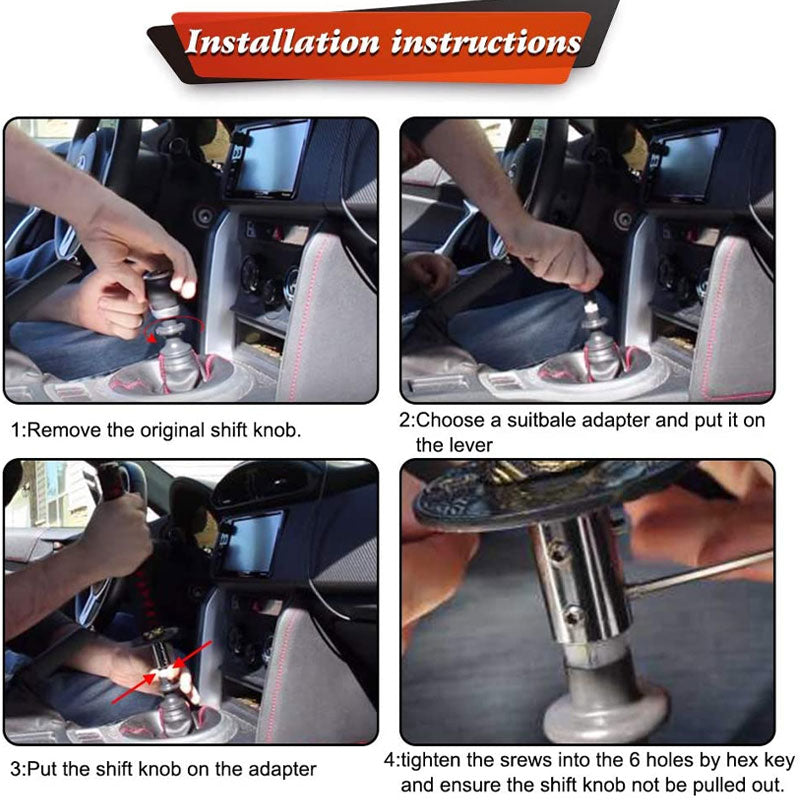 Installation instructions

1:Remove the original shift knob.

2:Choose a suitbale adapter and put it on the lever

3:Put the shift knob on the adapter

4:tighten the srews into the 6 holes by hex key and ensure the shift knob not be pulled out.