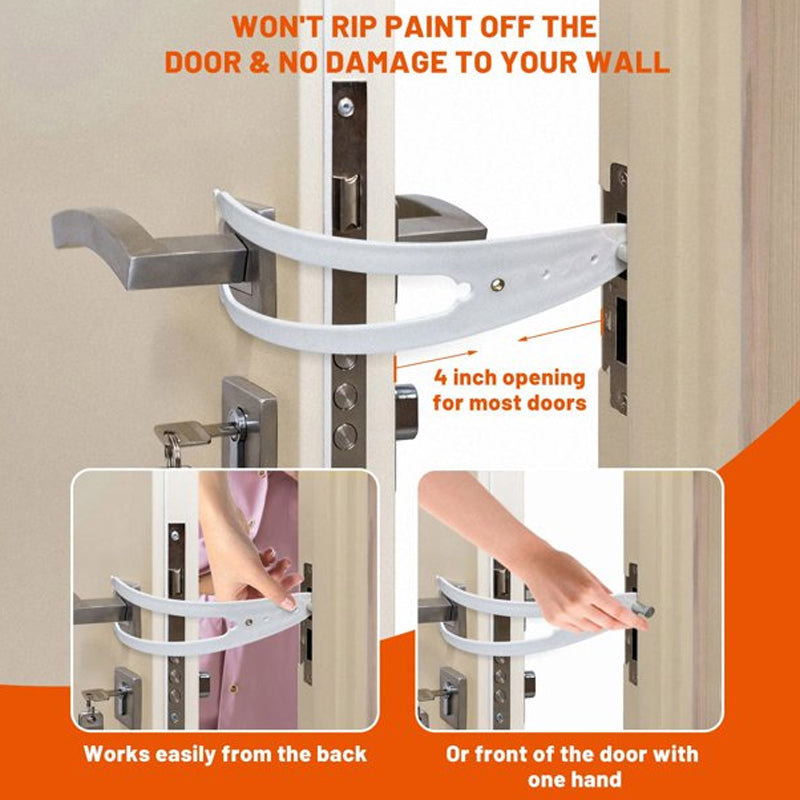 WON'T RIP PAINT OFF THE DOOR & NO DAMAGE TO YOUR WALL

4 inch opening for most doors

Works easily from the back

Or front of the door with one hand