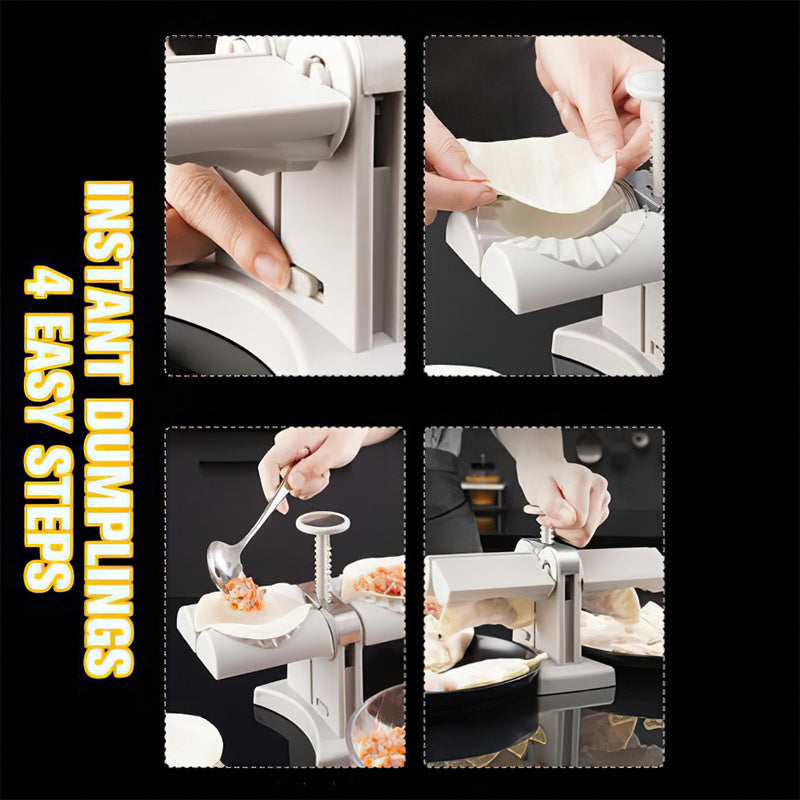 INSTANT DUMPLINGS
4 EASY STEPS