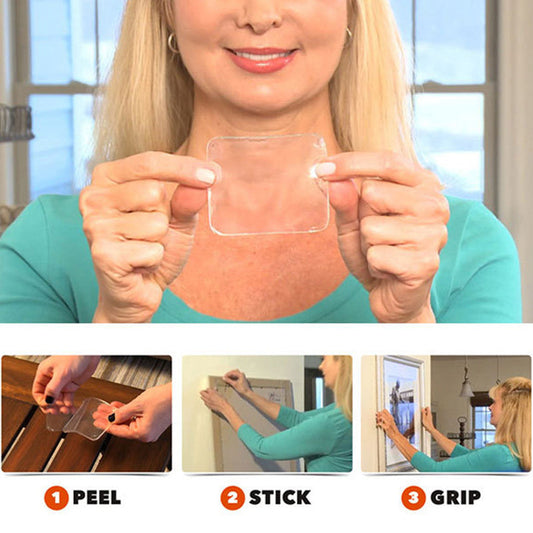 1 PEEL

2 STICK

3 GRIP