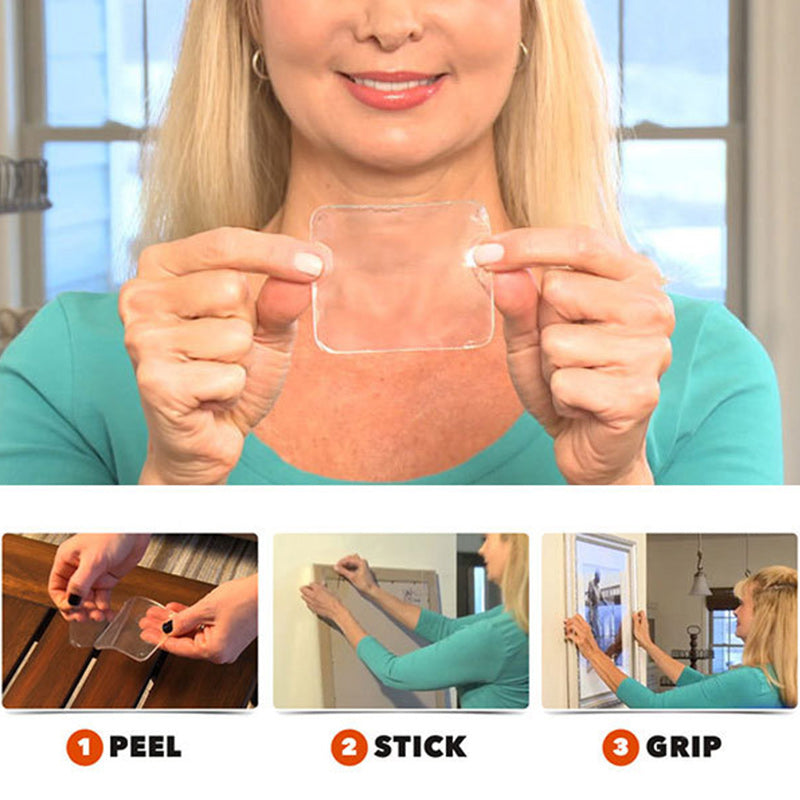 1 PEEL

2 STICK

3 GRIP