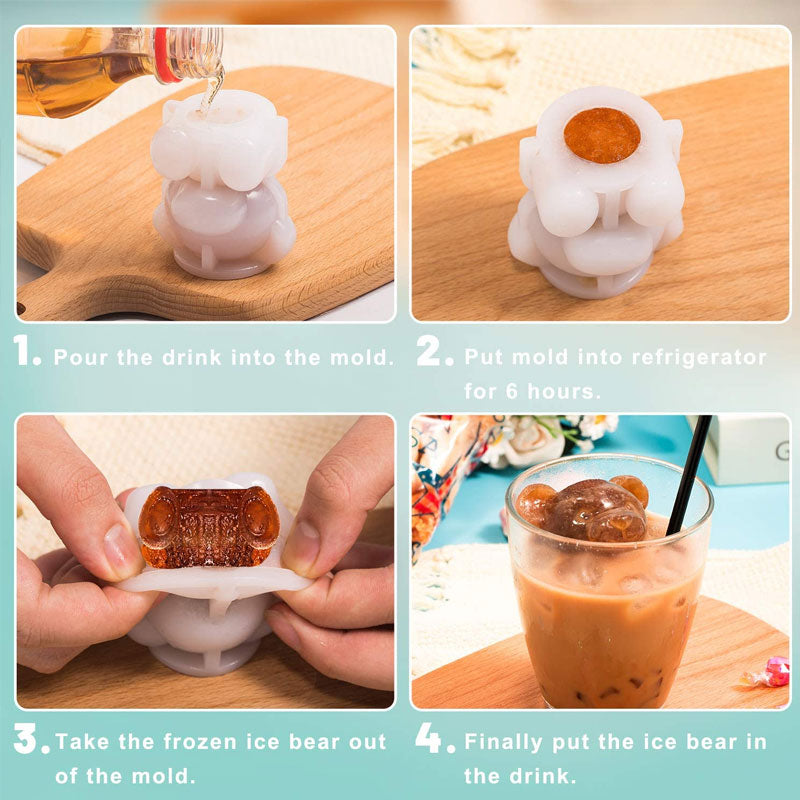 1. Pour the drink into the mold.

2. Put mold into refrigerator for 6 hours.

3. Take the frozen ice bear out of the mold.

4. Finally put the ice bear in the drink.