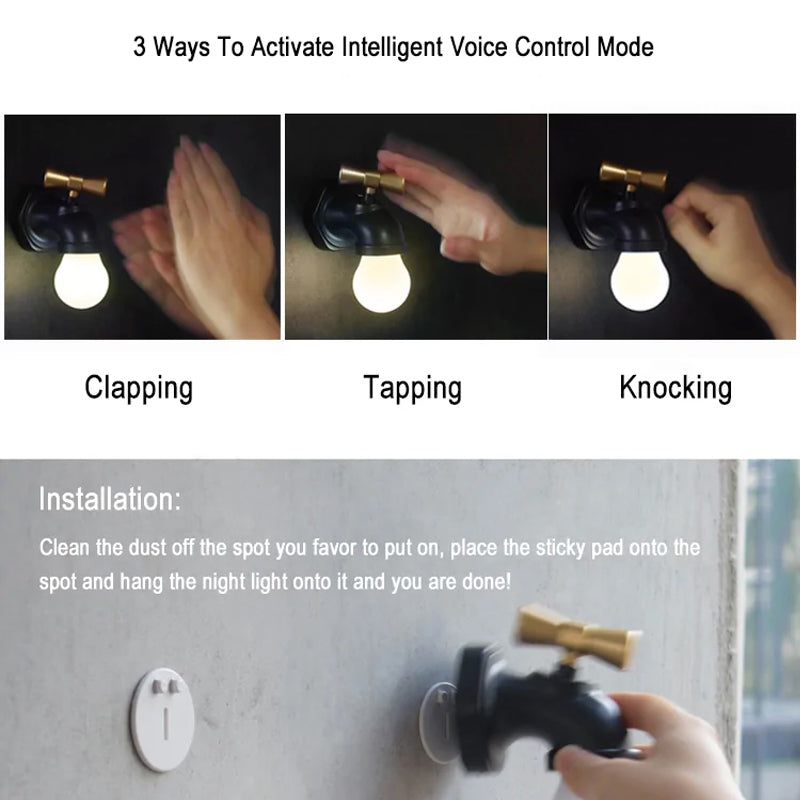 3 Ways To Activate Intelligent Voice Control Mode

Clapping

Tapping

Knocking

Installation:

Clean the dust off the spot you favor to put on, place the sticky pad onto the spot and hang the night light onto it and you are done!