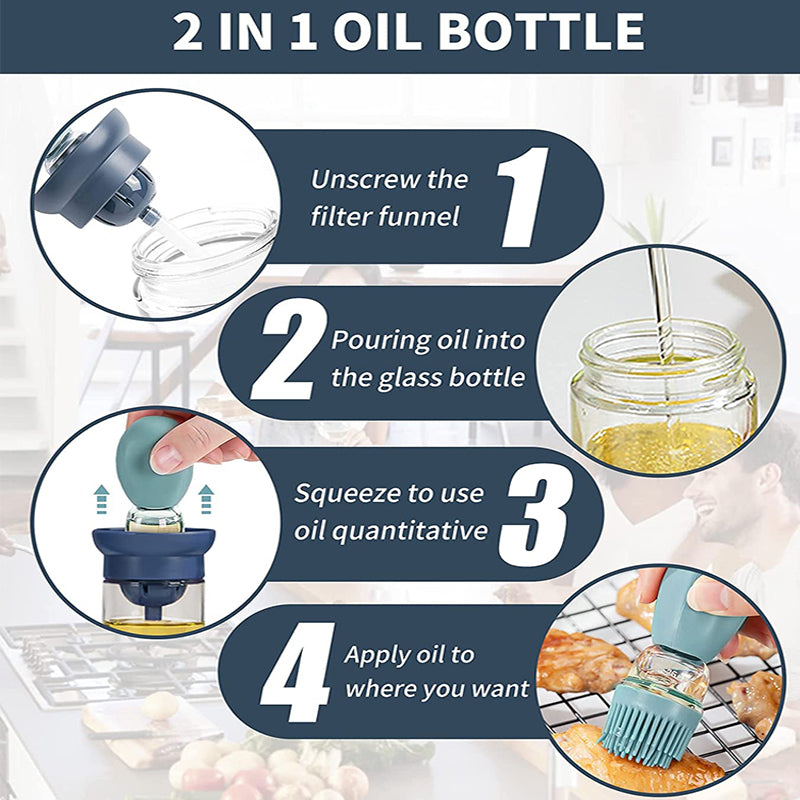 2 IN 1 OIL BOTTLE

Unscrew the filter funnel 1

2 Pouring oil into the glass bottle

Squeeze to use oil quantitative 3

4 Apply oil to where you want