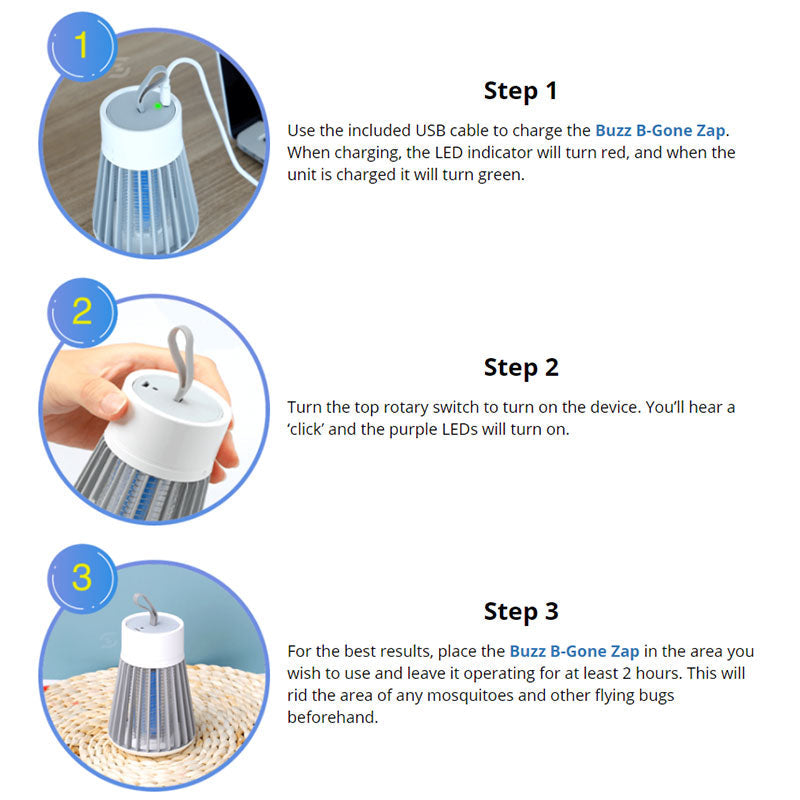 1

Step 1

Use the included USB cable to charge the Buzz B-Gone Zap. When charging, the LED indicator will turn red, and when the unit is charged it will turn green.

2

Step 2

Turn the top rotary switch to turn on the device. You'll hear a 'click' and the purple LEDs will turn on.

3

Step 3

For the best results, place the Buzz B-Gone Zap in the area you wish to use and leave it operating for at least 2 hours. This will rid the area of any mosquitoes and other flying bugs beforehand.