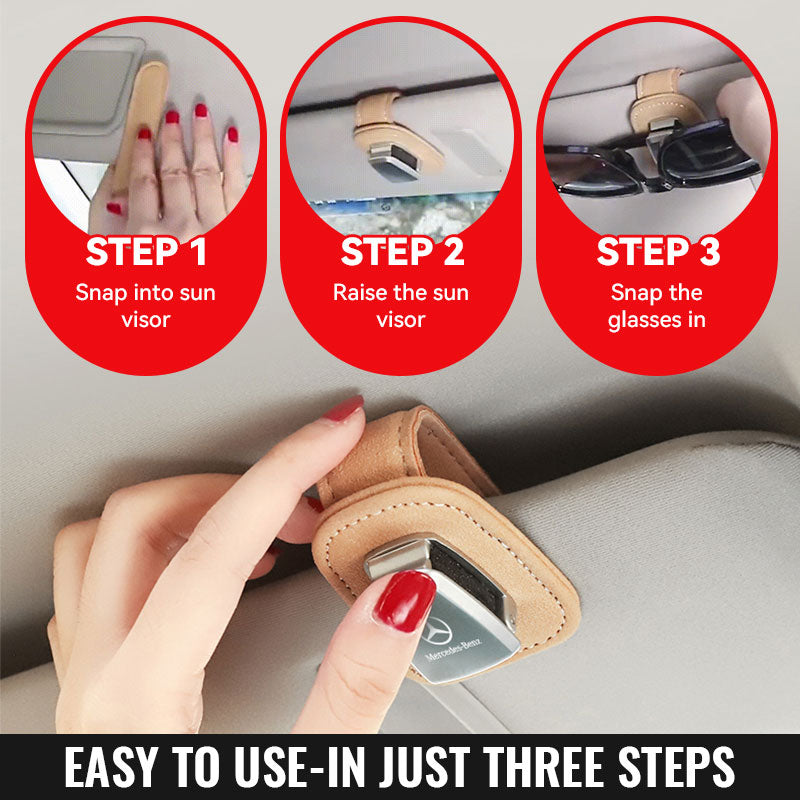 STEP 1
Snap into sun visor

STEP 2
Raise the sun visor

STEP 3
Snap the glasses in

Mercedes-Benz

EASY TO USE-IN JUST THREE STEPS