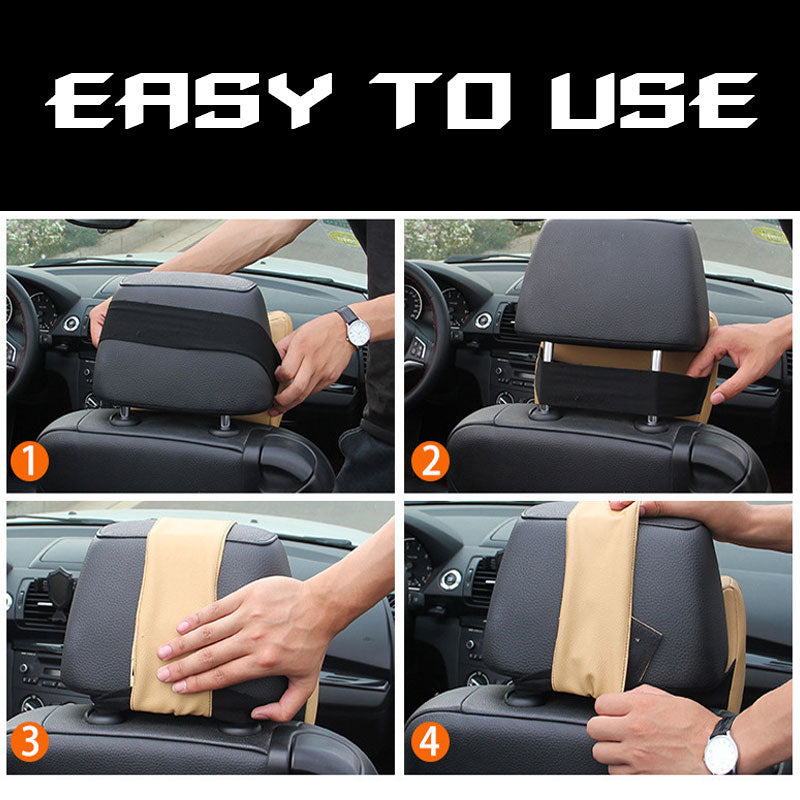 EASY TO USE

1

2

3

4