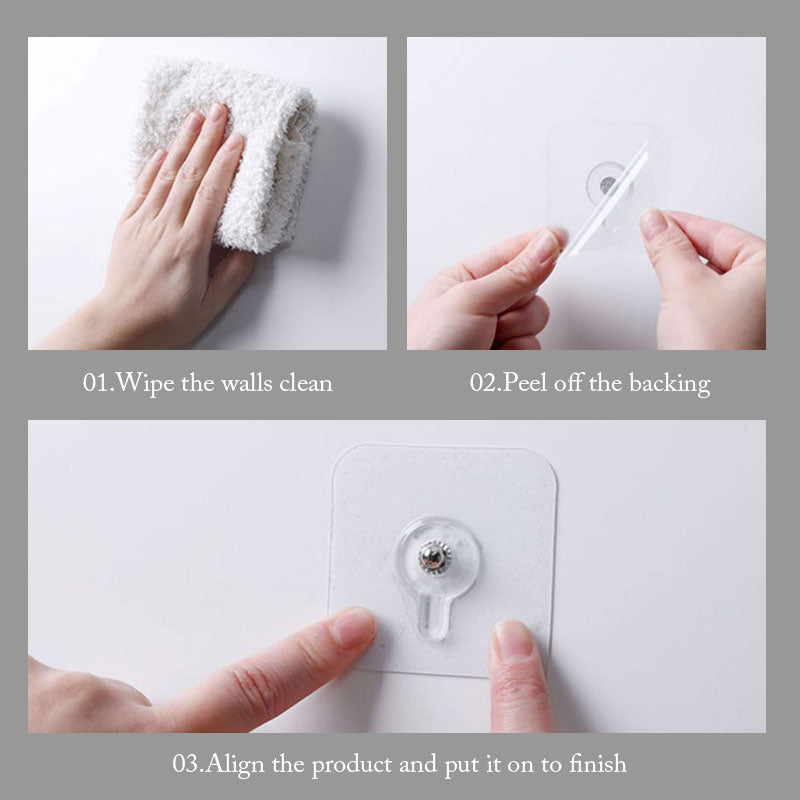 01.Wipe the walls clean

02.Peel off the backing

03.Align the product and put it on to finish