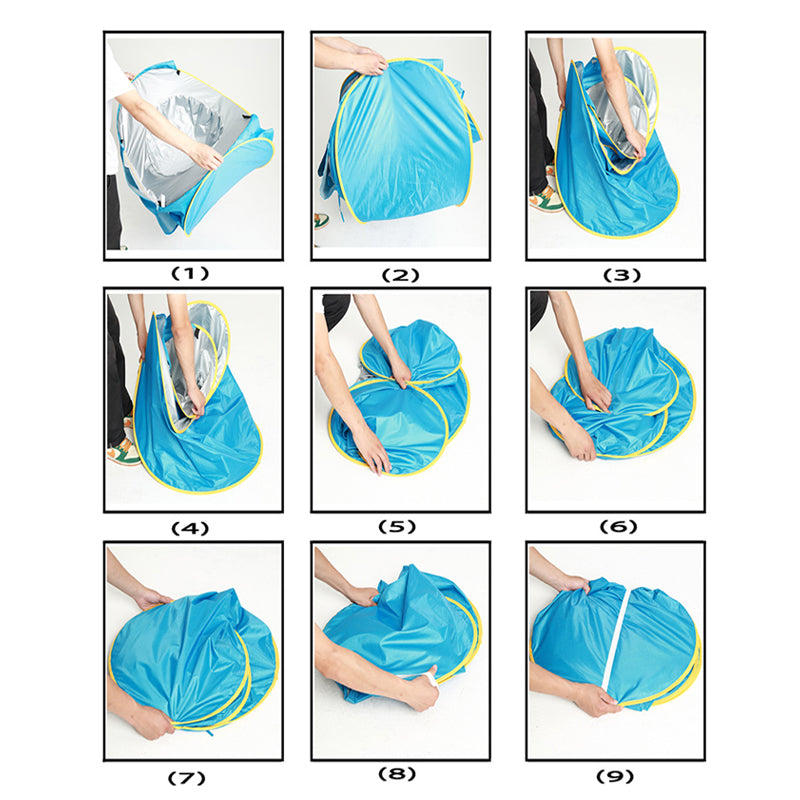 (1)

(2)

(3)

(4)

(5)

(6)

(7)

(8)

(9)