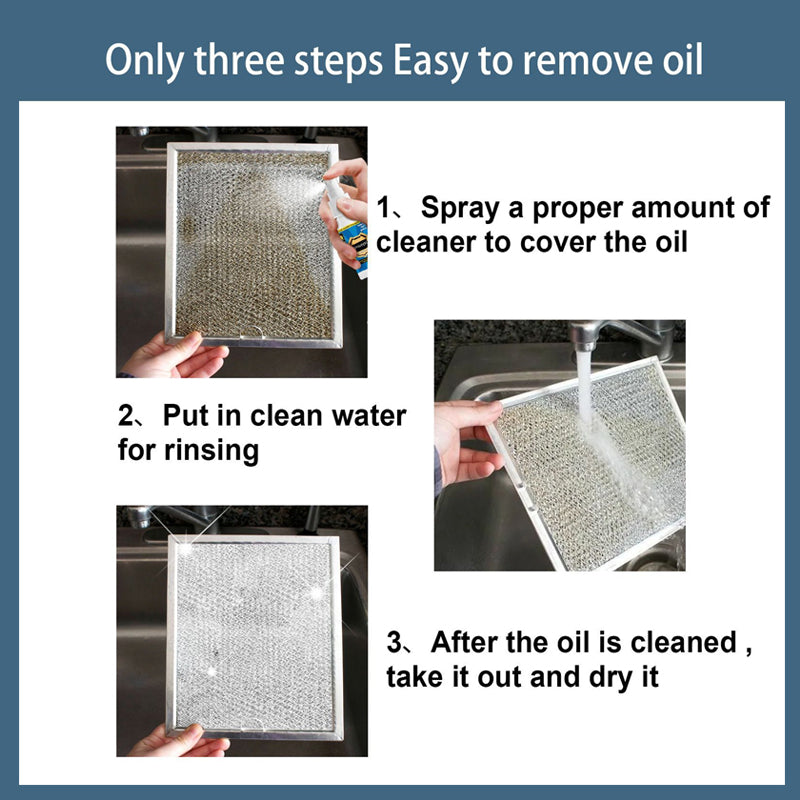 Only three steps Easy to remove oil

1、Spray a proper amount of cleaner to cover the oil

2、Put in clean water for rinsing

3、After the oil is cleaned , take it out and dry it