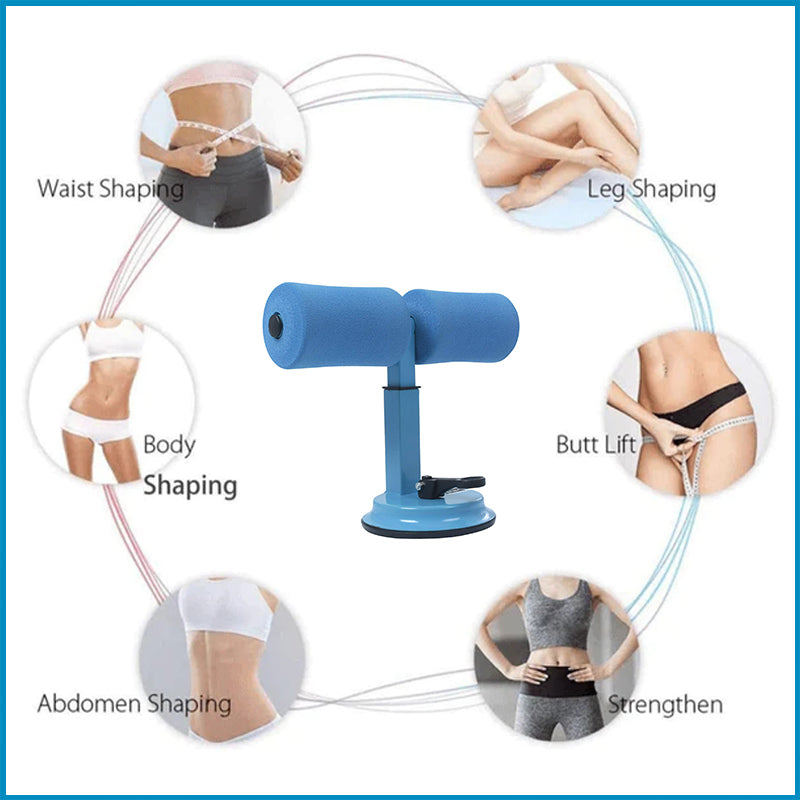 Waist Shaping

Leg Shaping

Body Shaping

Butt Lift

Abdomen Shaping

Strengthen