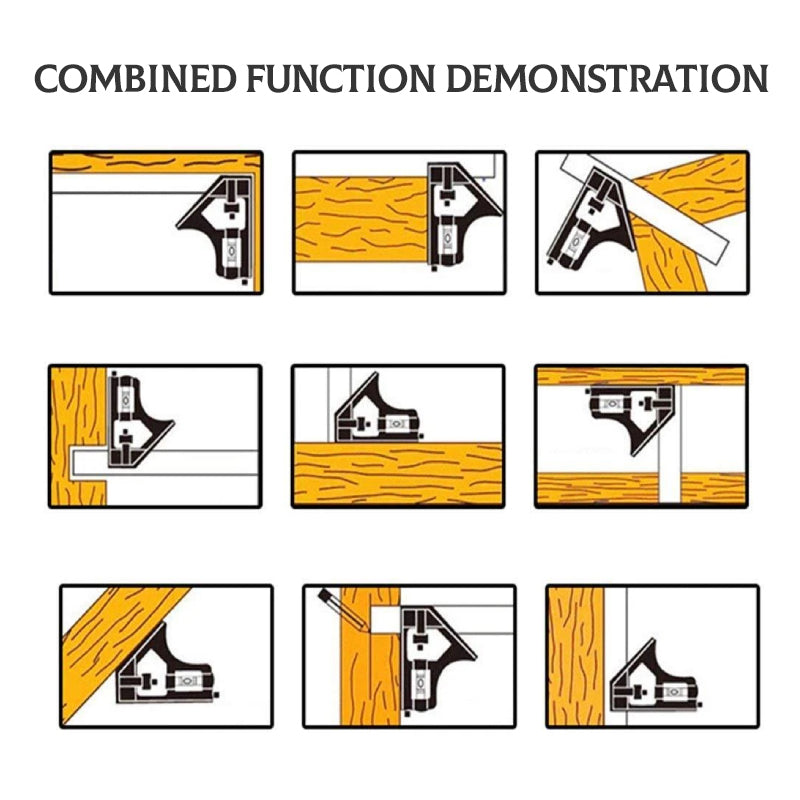 COMBINED FUNCTION DEMONSTRATION