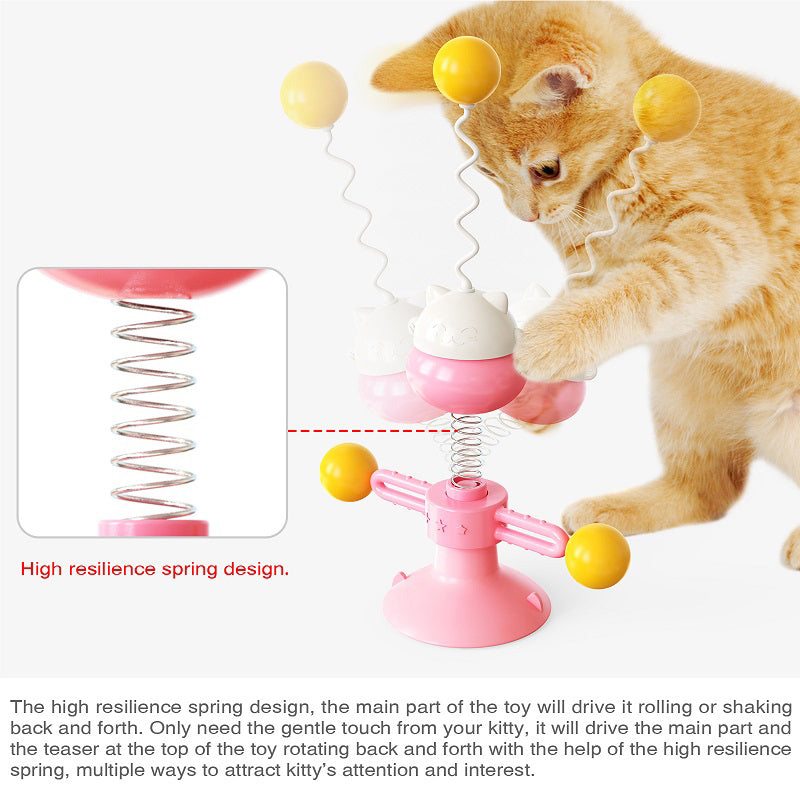 High resilience spring design.

The high resilience spring design, the main part of the toy will drive it rolling or shaking back and forth. Only need the gentle touch from your kitty, it will drive the main part and the teaser at the top of the toy rotating back and forth with the help of the high resilience spring, multiple ways to attract kitty's attention and interest.