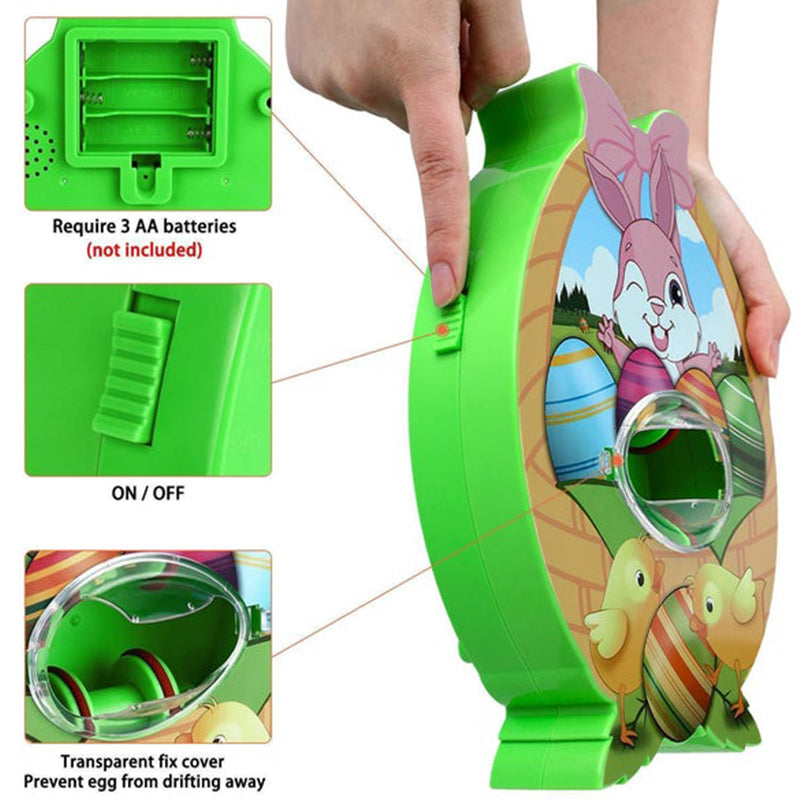 Require 3 AA batteries
(not included)

ON / OFF

Transparent fix cover
Prevent egg from drifting away