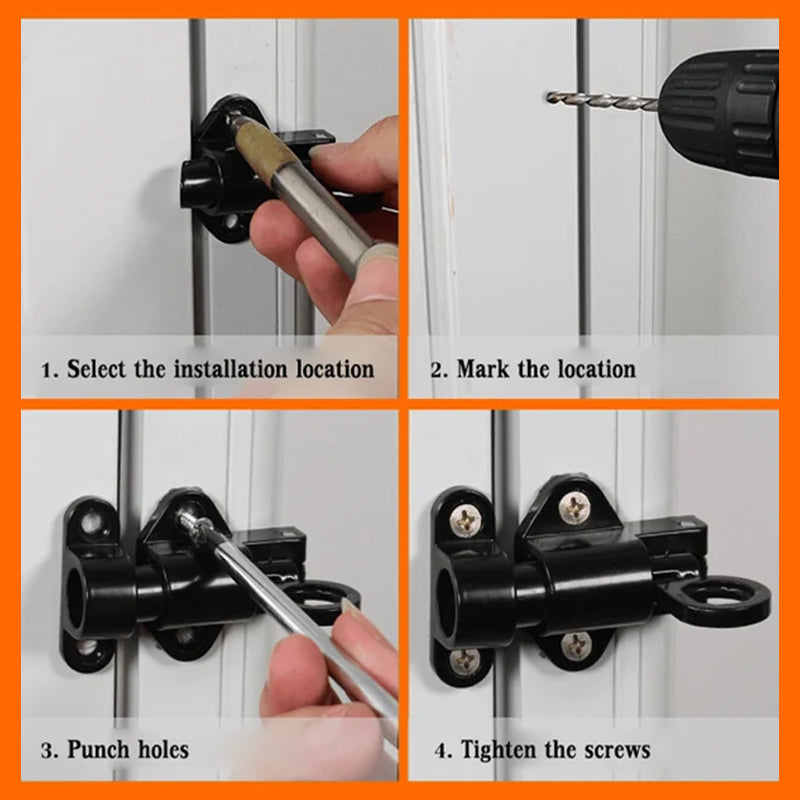 1. Select the installation location

2. Mark the location

3. Punch holes

4. Tighten the screws