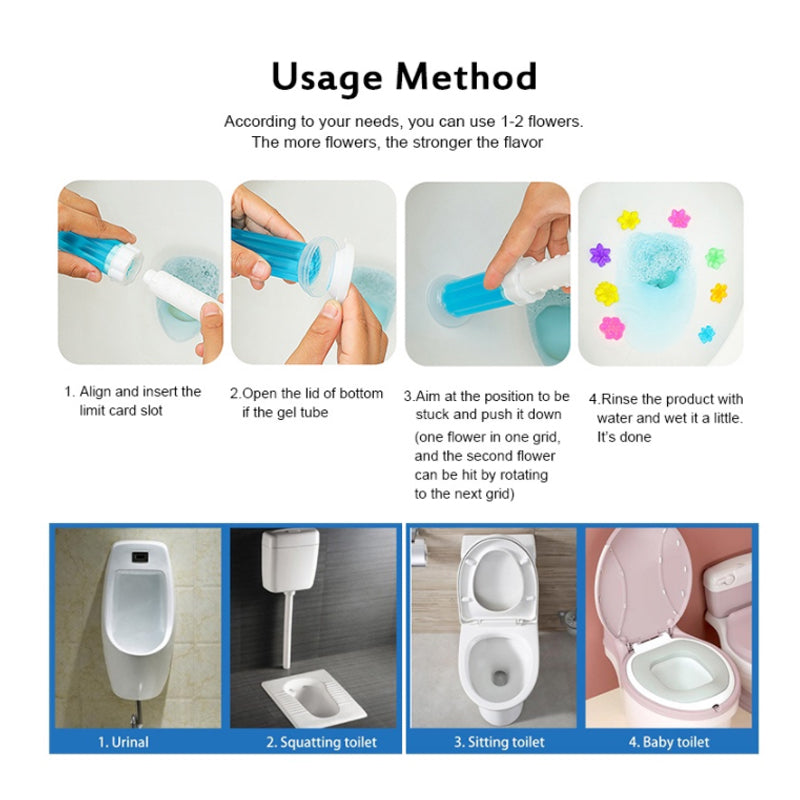 Usage Method

According to your needs, you can use 1-2 flowers. The more flowers, the stronger the flavor

1. Align and insert the limit card slot

2.Open the lid of bottom if the gel tube

3.Aim at the position to be stuck and push it down (one flower in one grid, and the second flower can be hit by rotating to the next grid)

4.Rinse the product with water and wet it a little. It's done

1. Urinal

2. Squatting toilet

3. Sitting toilet

4. Baby toilet