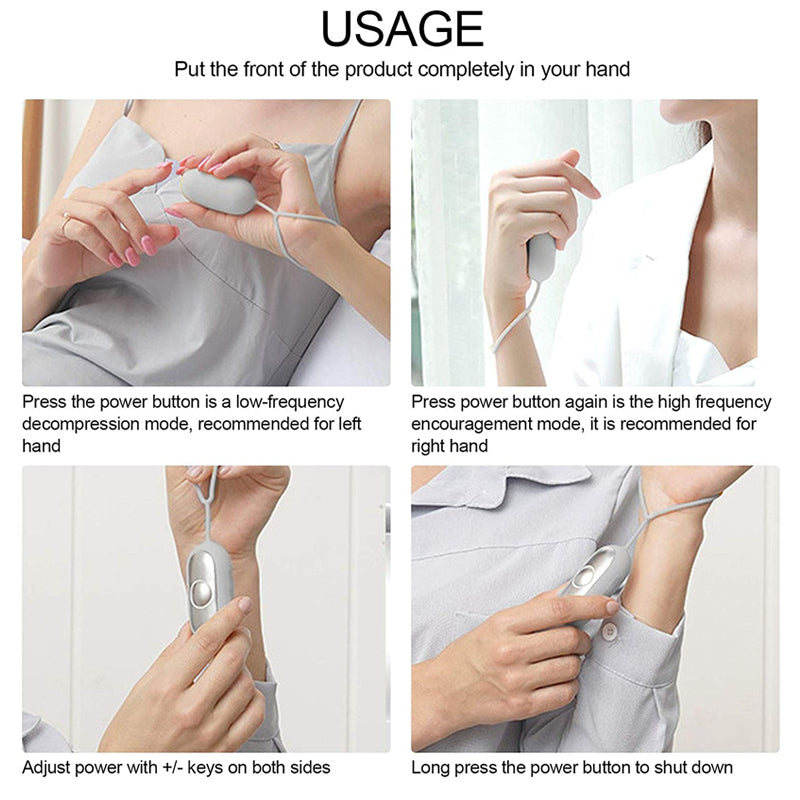 USAGE

Put the front of the product completely in your hand

Press the power button is a low-frequency decompression mode, recommended for left hand

Press power button again is the high frequency encouragement mode, it is recommended for right hand

Adjust power with +/- keys on both sides

Long press the power button to shut down