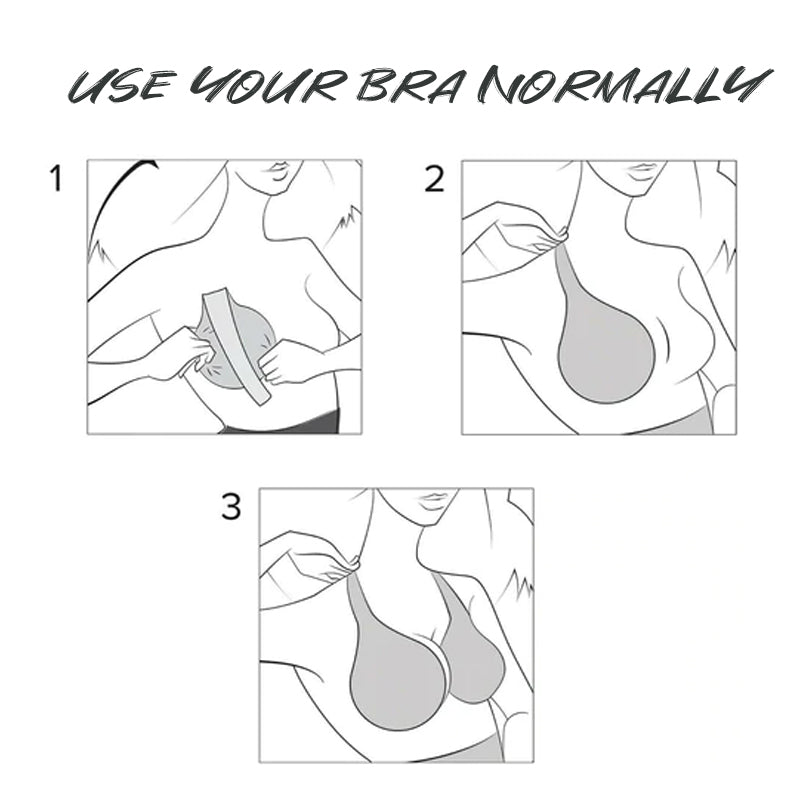 USE YOUR BRA NORMALLY

1

2

3