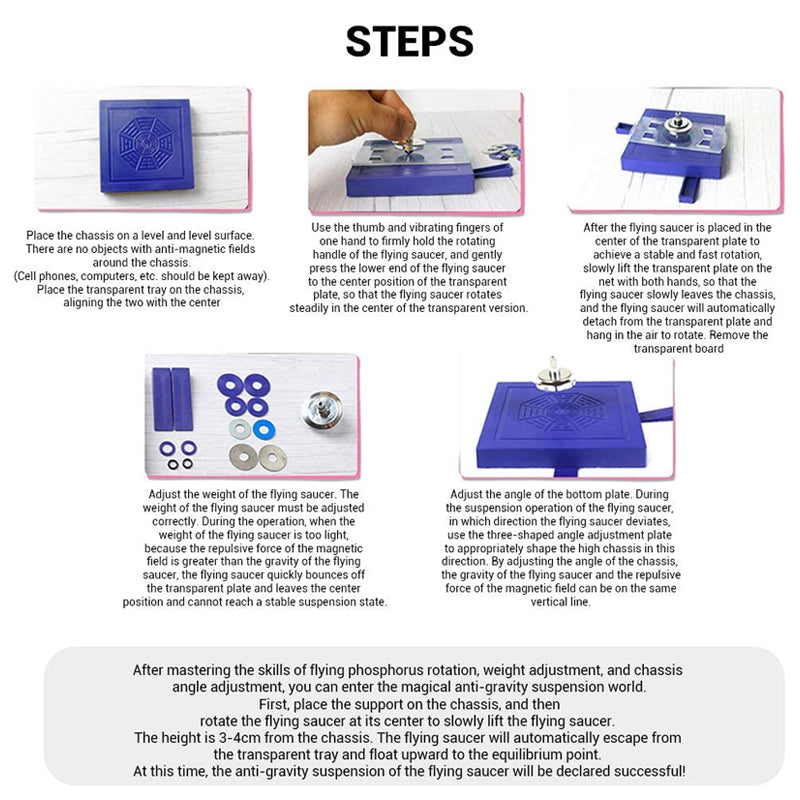 STEPS

Place the chassis on a level and level surface. There are no objects with anti-magnetic fields around the chassis. (Cell phones, computers, etc. should be kept away). Place the transparent tray on the chassis, aligning the two with the center

Use the thumb and vibrating fingers of one hand to firmly hold the rotating handle of the flying saucer, and gently press the lower end of the flying saucer to the center position of the transparent plate, so that the flying saucer rotates steadily in the center of the transparent version.

After the flying saucer is placed in the center of the transparent plate to achieve a stable and fast rotation, slowly lift the transparent plate on the net with both hands, so that the flying saucer slowly leaves the chassis, and the flying saucer will automatically detach from the transparent plate and hang in the air to rotate. Remove the transparent board

Adjust the weight of the flying saucer. The weight of the flying saucer must be adjusted correctly. During the operation, when the weight of the flying saucer is too light, because the repulsive force of the magnetic field is greater than the gravity of the flying saucer, the flying saucer quickly bounces off the transparent plate and leaves the center position and cannot reach a stable suspension state.

Adjust the angle of the bottom plate. During the suspension operation of the flying saucer, in which direction the flying saucer deviates, use the three-shaped angle adjustment plate to appropriately shape the high chassis in this direction. By adjusting the angle of the chassis, the gravity of the flying saucer and the repulsive force of the magnetic field can be on the same vertical line.

After mastering the skills of flying phosphorus rotation, weight adjustment, and chassis angle adjustment, you can enter the magical anti-gravity suspension world. First, place the support on the chassis, and then rotate the flying saucer at its center to slowly lift the flying saucer. The height is 3-4cm from the chassis. The flying saucer will automatically escape from the transparent tray and float upward to the equilibrium point. At this time, the anti-gravity suspension of the flying saucer will be declared successful!