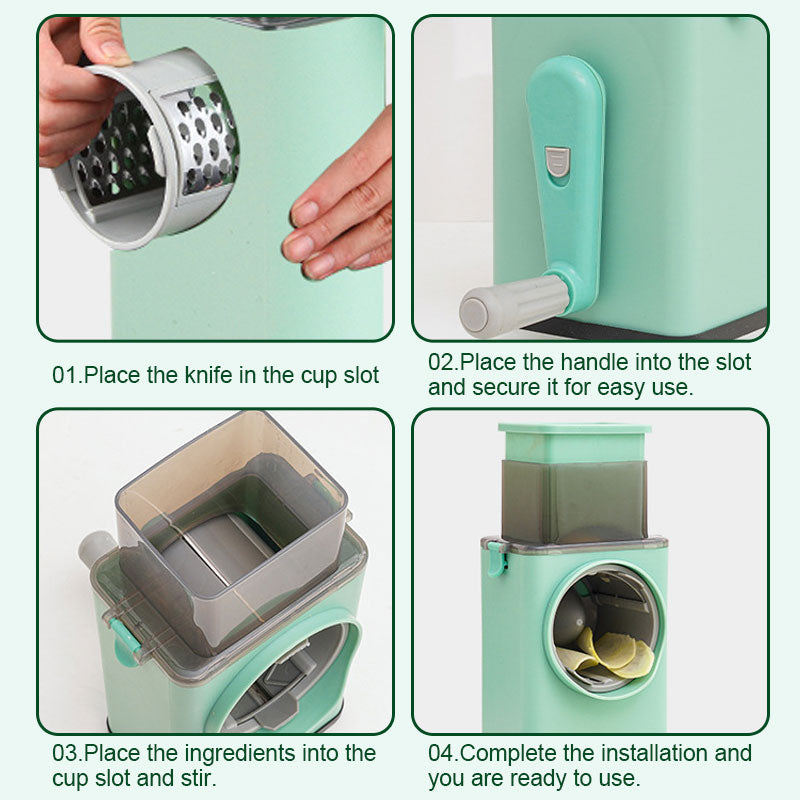 01.Place the knife in the cup slot

02.Place the handle into the slot and secure it for easy use.

03.Place the ingredients into the cup slot and stir.

04.Complete the installation and you are ready to use.