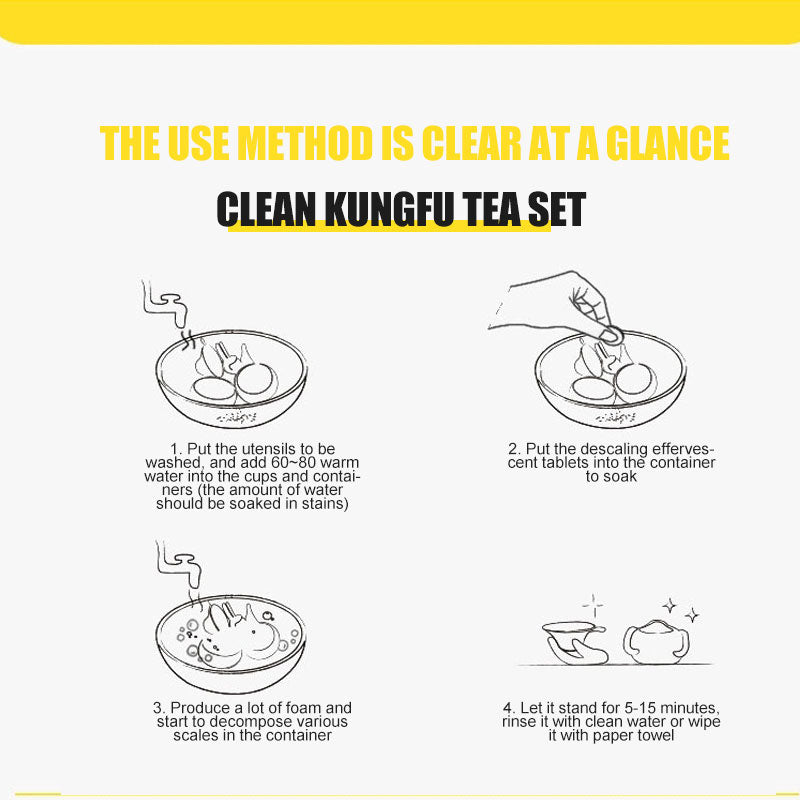 THE USE METHOD IS CLEAR AT A GLANCE

CLEAN KUNGFU TEA SET

1. Put the utensils to be washed, and add 60~80 warm water into the cups and containers (the amount of water should be soaked in stains)

2. Put the descaling effervescent tablets into the container to soak

3. Produce a lot of foam and start to decompose various scales in the container

4. Let it stand for 5-15 minutes, rinse it with clean water or wipe it with paper towel