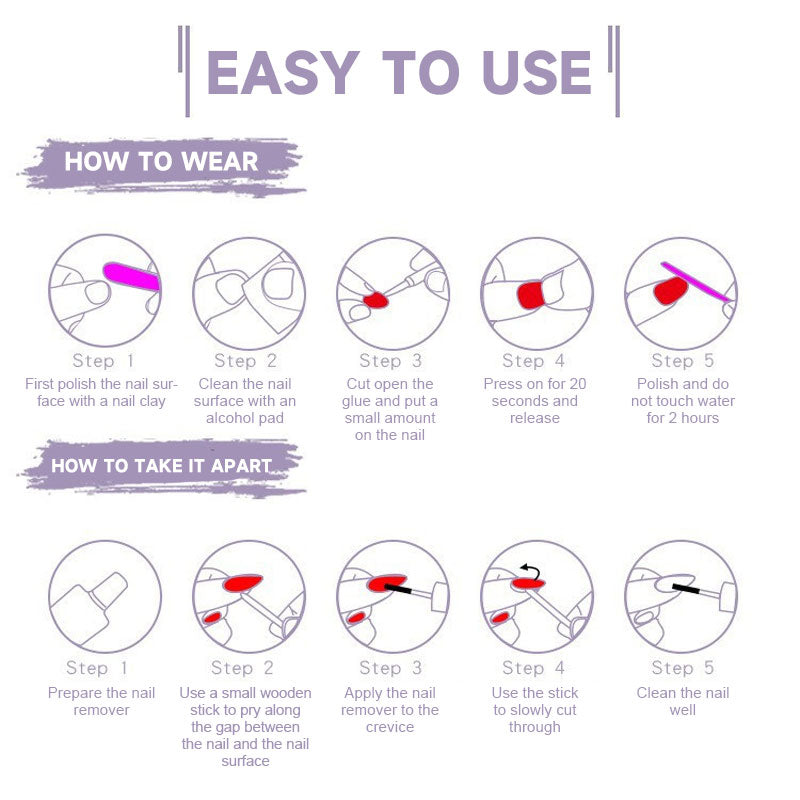 EASY TO USE

HOW TO WEAR

Step 1
First polish the nail surface with a nail clay

Step 2
Clean the nail surface with an alcohol pad

Step 3
Cut open the glue and put a small amount on the nail

Step 4
Press on for 20 seconds and release

Step 5
Polish and do not touch water for 2 hours

HOW TO TAKE IT APART

Step 1
Prepare the nail remover

Step 2
Use a small wooden stick to pry along the gap between the nail and the nail surface

Step 3
Apply the nail remover to the crevice

Step 4
Use the stick to slowly cut through

Step 5
Clean the nail well